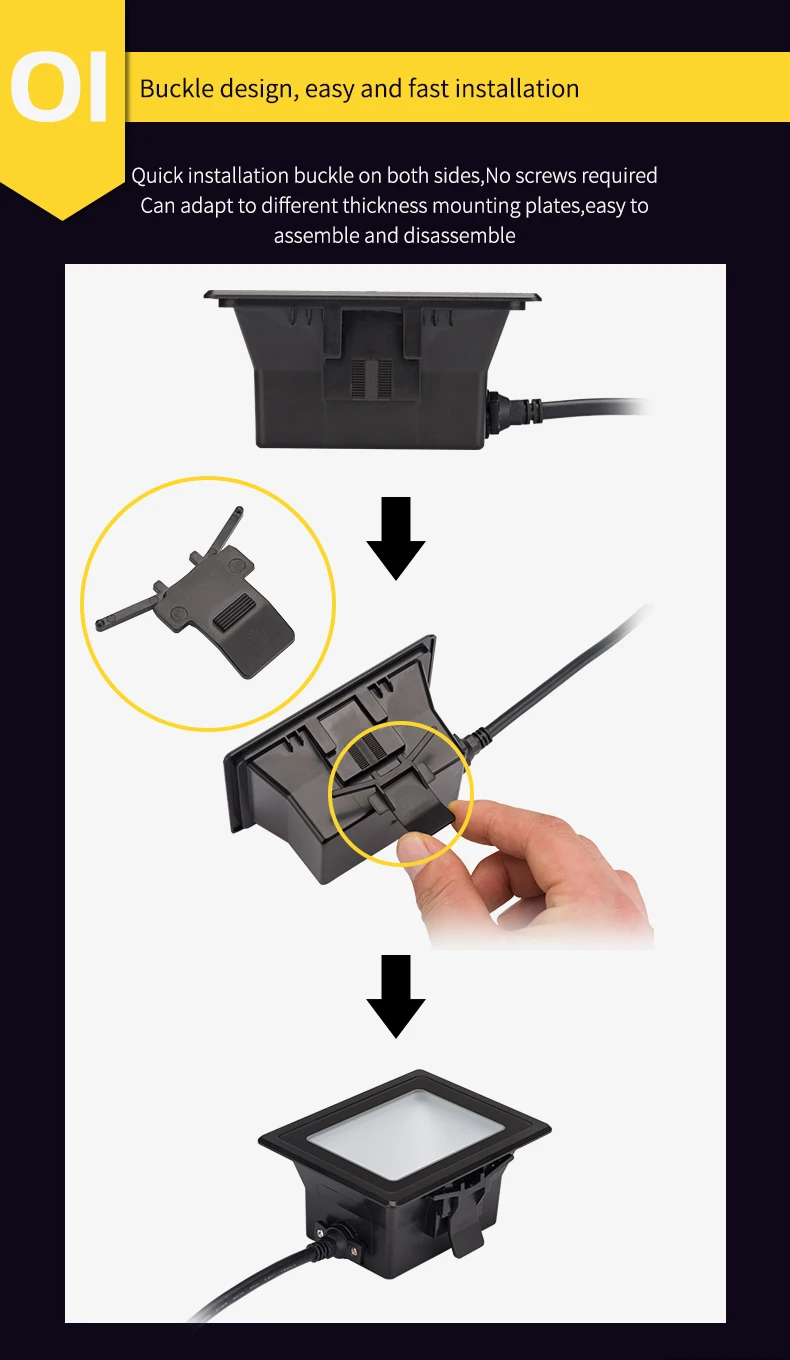 OI

Buckle design, easy and fast installation

Quick installation buckle on both sides,No screws required
Can adapt to different thickness mounting plates,easy to assemble and disassemble