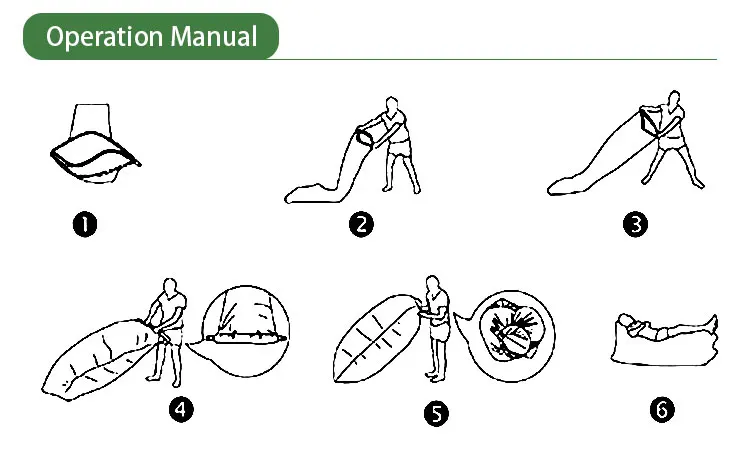 Operation Manual

1

2

3

4

5

6