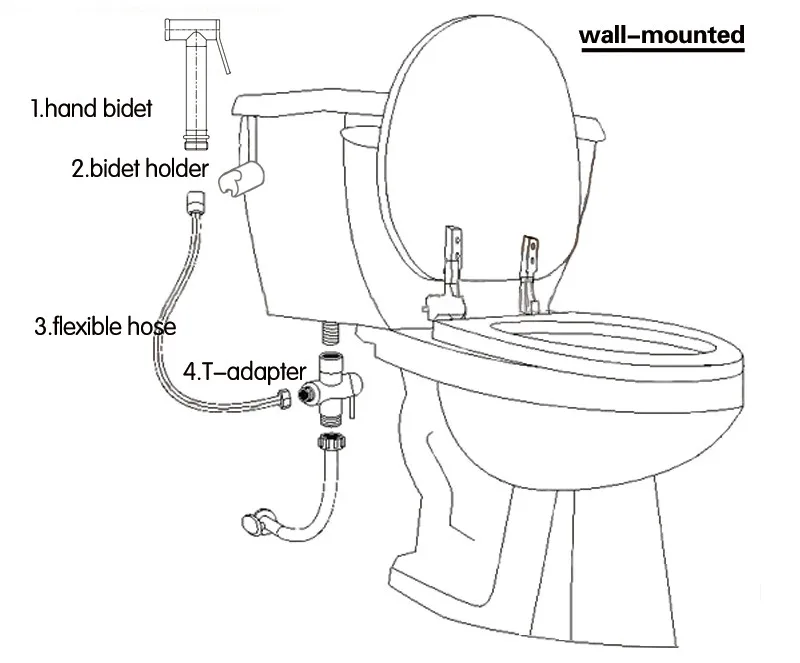 wall-mounted

1.hand bidet

2.bidet holder

3.flexible hose

4.T-adapter