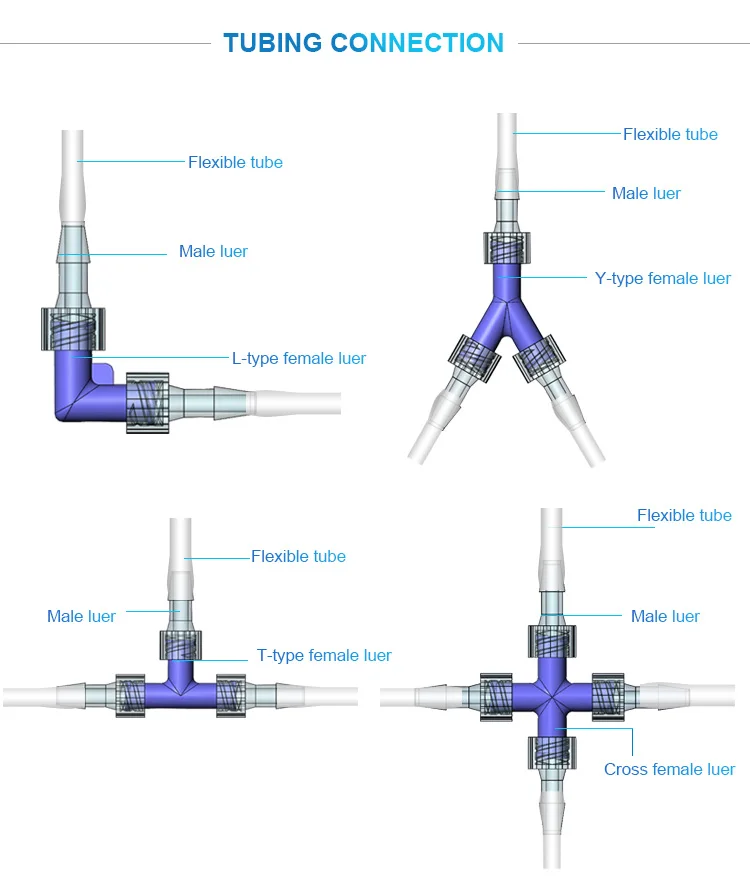 TUBING CONNECTION

Flexible tube
Male luer
L-type female luer

Flexible tube
Male luer
Y-type female luer

Flexible tube
Male luer
T-type female luer

Flexible tube
Male luer
Cross female luer