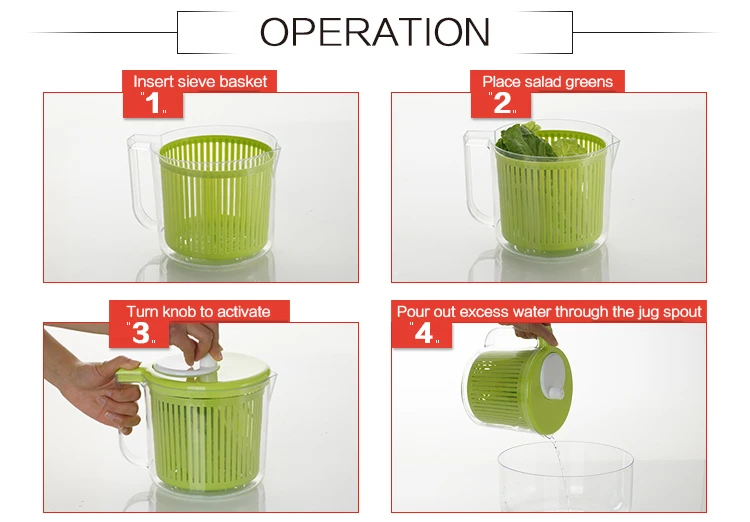 OPERATION

Insert sieve basket
"1"

Place salad greens
"2"

Turn knob to activate
"3"

Pour out excess water through the jug spout
"4"