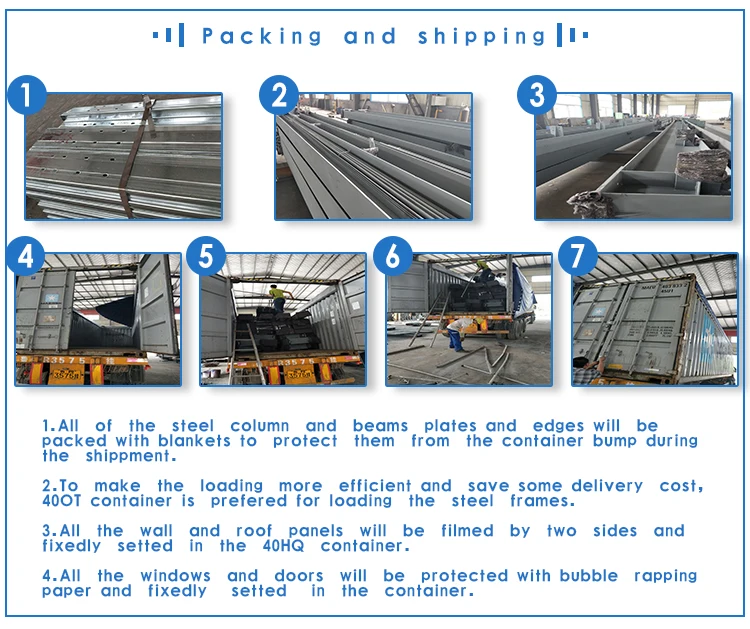 Packing and shipping

1

2

3

4

5

6

7

1.All of the steel column and beams plates and edges will be packed with blankets to protect them from the container bump during the shippment.

2.To make the loading more efficient and save some delivery cost, 40OT container is prefered for loading the steel frames.

3.All the wall and roof panels will be filmed by two sides and fixedly setted in the 40HQ container.

4.All the windows and doors will be protected with bubble rapping paper and fixedly setted in the container.