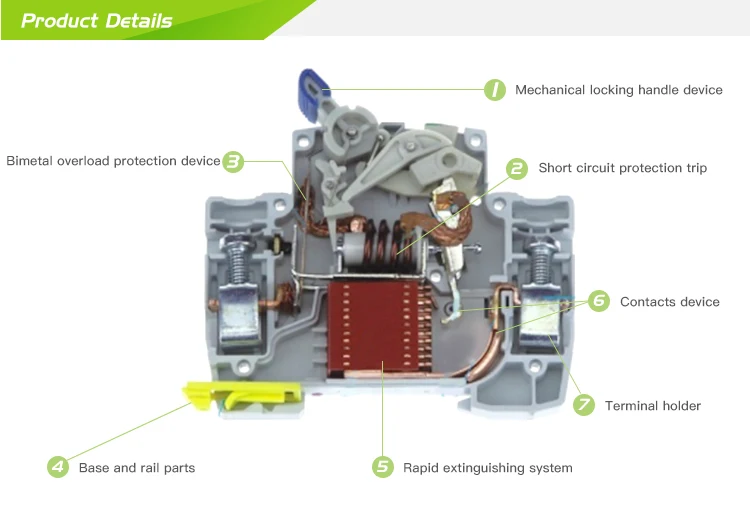 Product Details

1 Mechanical locking handle device

Bimetal overload protection device 3

2 Short circuit protection trip

6 Contacts device

7 Terminal holder

4 Base and rail parts

5 Rapid extinguishing system