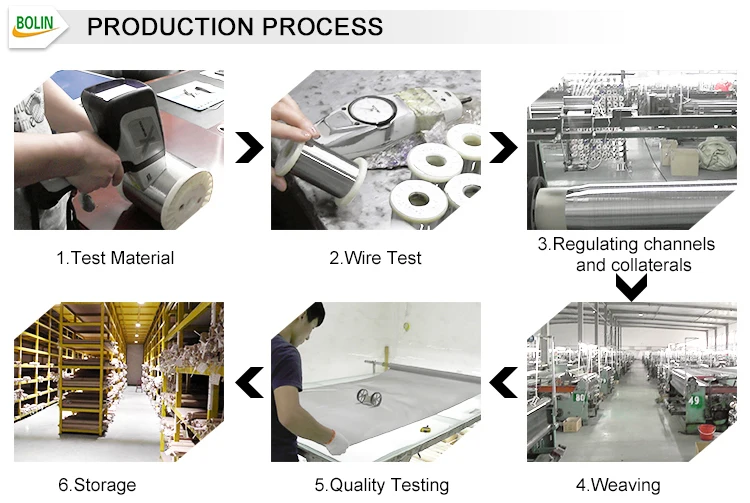 BOLIN

PRODUCTION PROCESS

1.Test Material

2.Wire Test

3.Regulating channels and collaterals

80

49

6.Storage

5.Quality Testing

4.Weaving