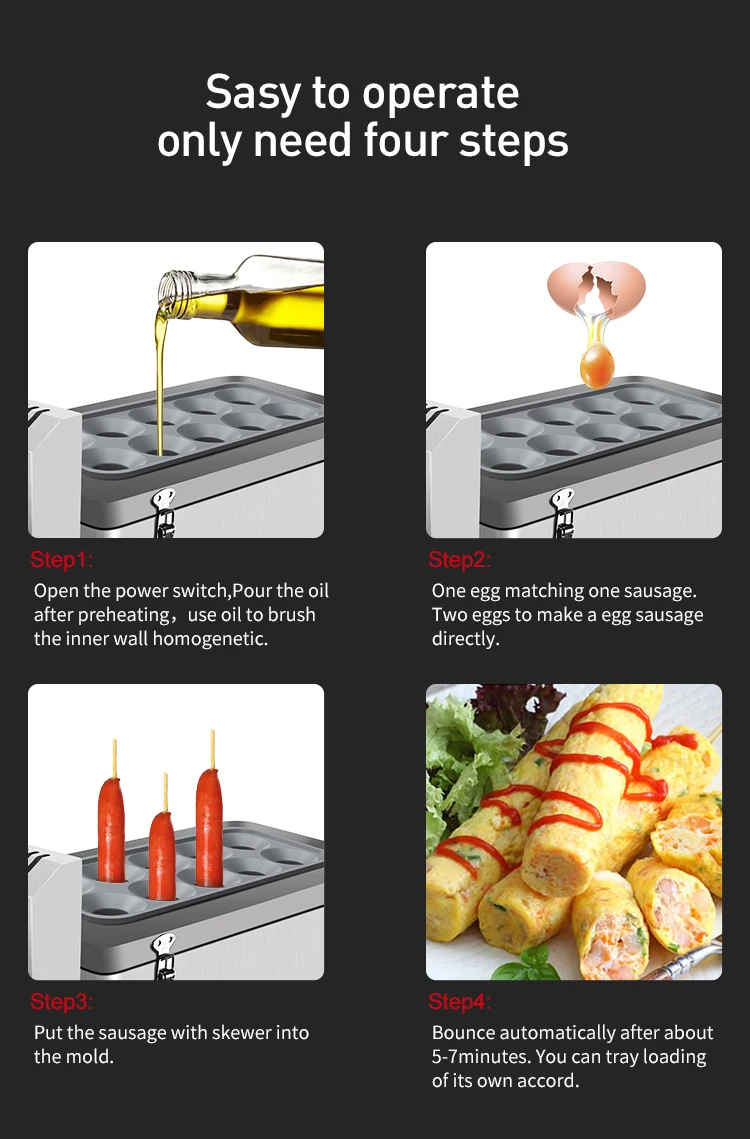 Sasy to operate
only need four steps

Step1:
Open the power switch,Pour the oil after preheating，use oil to brush the inner wall homogenetic.

Step2:
One egg matching one sausage. Two eggs to make a egg sausage directly.

Step3:
Put the sausage with skewer into the mold.

Step4:
Bounce automatically after about 5-7minutes. You can tray loading of its own accord.