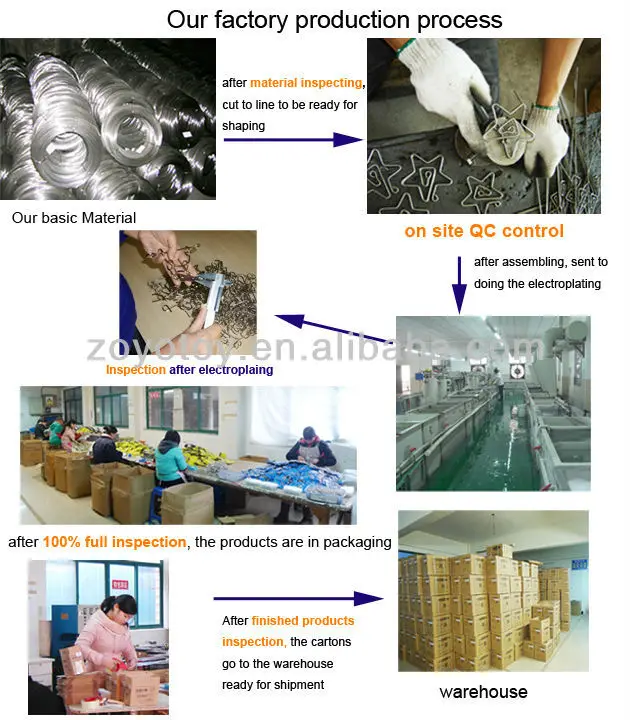 Our factory production process

after material inspecting, cut to line to be ready for shaping

Our basic Material

on site QC control

after assembling, sent to doing the electroplating

zoyotoy.en.alibaba.com

Inspection after electroplaing

after 100% full inspection, the products are in packaging

After finished products inspection, the cartons go to the warehouse ready for shipment

warehouse