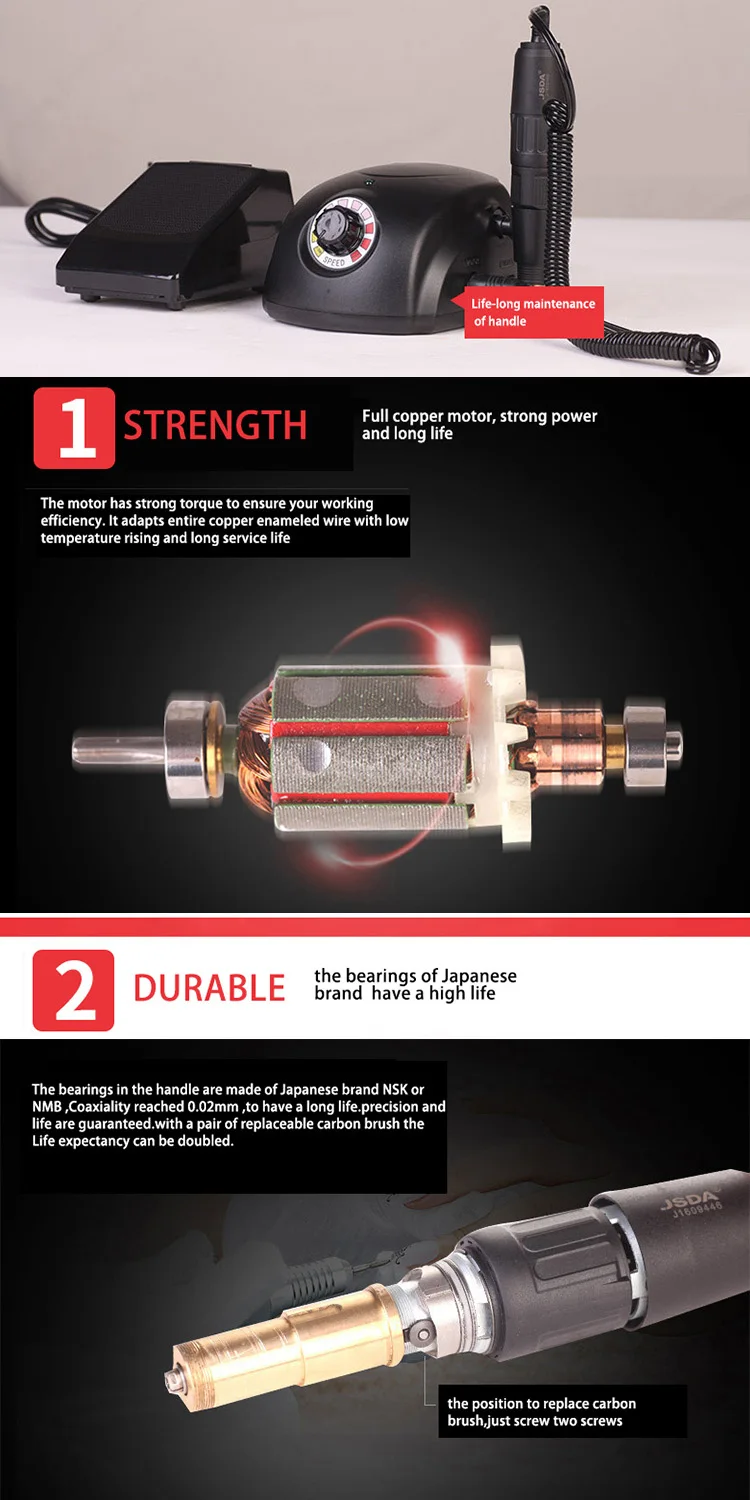 JSDA

SPEED

Life-long maintenance of handle

1 STRENGTH

Full copper motor, strong power and long life

The motor has strong torque to ensure your working efficiency. It adapts entire copper enameled wire with low temperature rising and long service life

2 DURABLE

the bearings of Japanese brand have a high life

The bearings in the handle are made of Japanese brand NSK or NMB ,Coaxiality reached 0.02mm ,to have a long life.precision and life are guaranteed.with a pair of replaceable carbon brush the Life expectancy can be doubled.

JSDA
J1609446

the position to replace carbon brush,just screw two screws