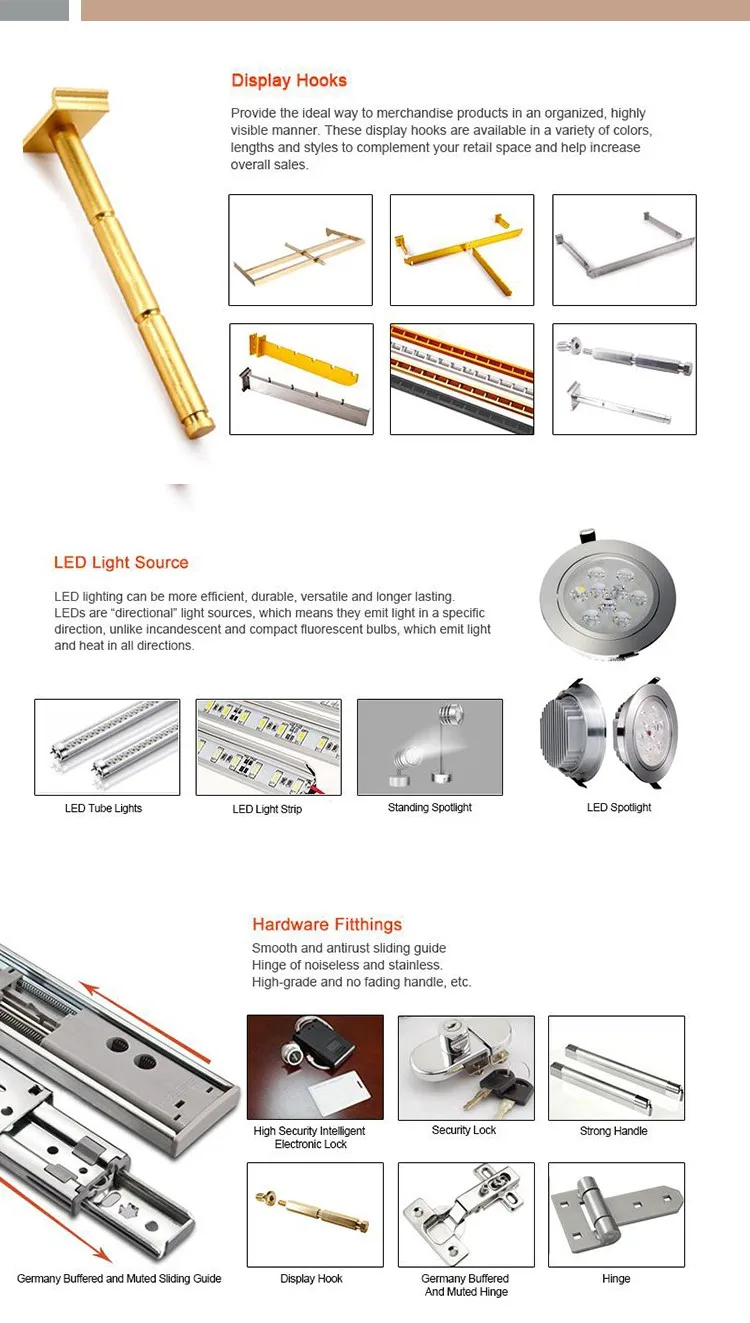 Display Hooks

Provide the ideal way to merchandise products in an organized, highly visible manner. These display hooks are available in a variety of colors, lengths and styles to complement your retail space and help increase overall sales.

LED Light Source

LED lighting can be more efficient, durable, versatile and longer lasting. LEDs are "directional" light sources, which means they emit light in a specific direction, unlike incandescent and compact fluorescent bulbs, which emit light and heat in all directions.

LED Tube Lights

LED Light Strip

Standing Spotlight

LED Spotlight

Hardware Fitthings

Smooth and antirust sliding guide
Hinge of noiseless and stainless.
High-grade and no fading handle, etc.

High Security Intelligent Electronic Lock

Security Lock

Strong Handle

Germany Buffered and Muted Sliding Guide

Display Hook

Germany Buffered And Muted Hinge

Hinge