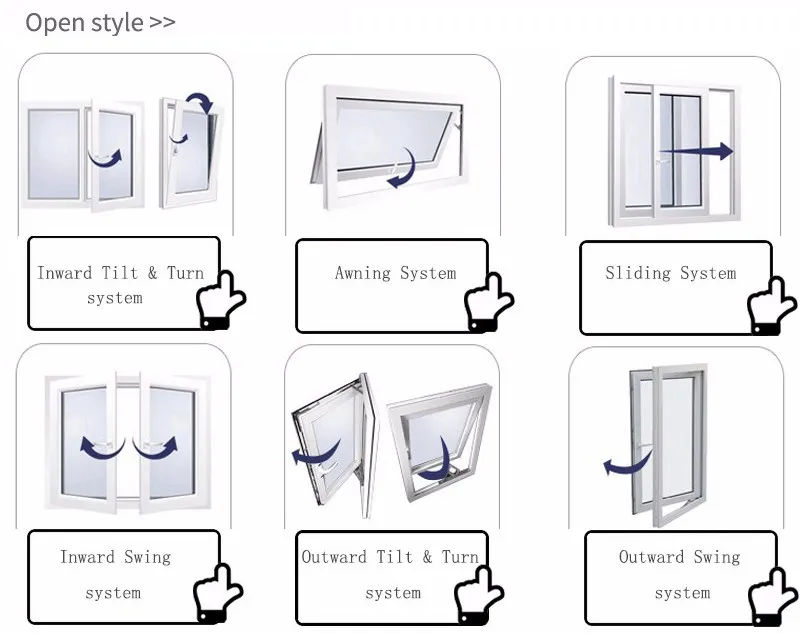 Open style >>

Inward Tilt & Turn system

Awning System

Sliding System

Inward Swing system

Outward Tilt & Turn system

Outward Swing system