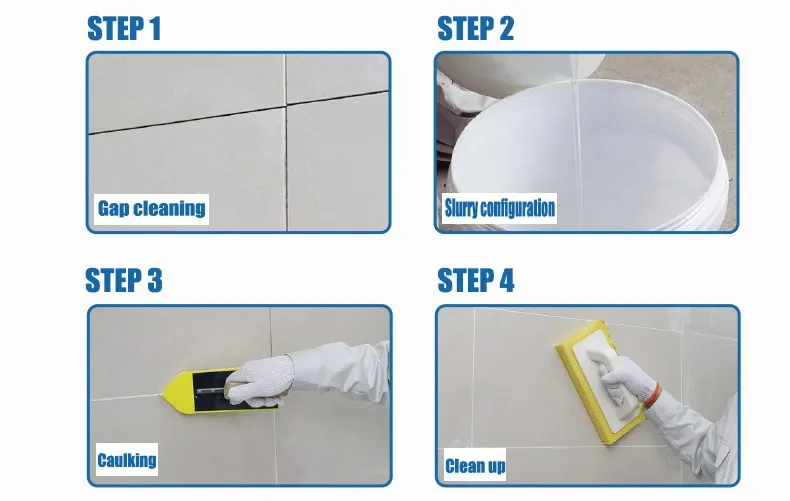 STEP 1

Gap cleaning

STEP 2

Slurry configuration

STEP 3

Caulking

STEP 4

Clean up