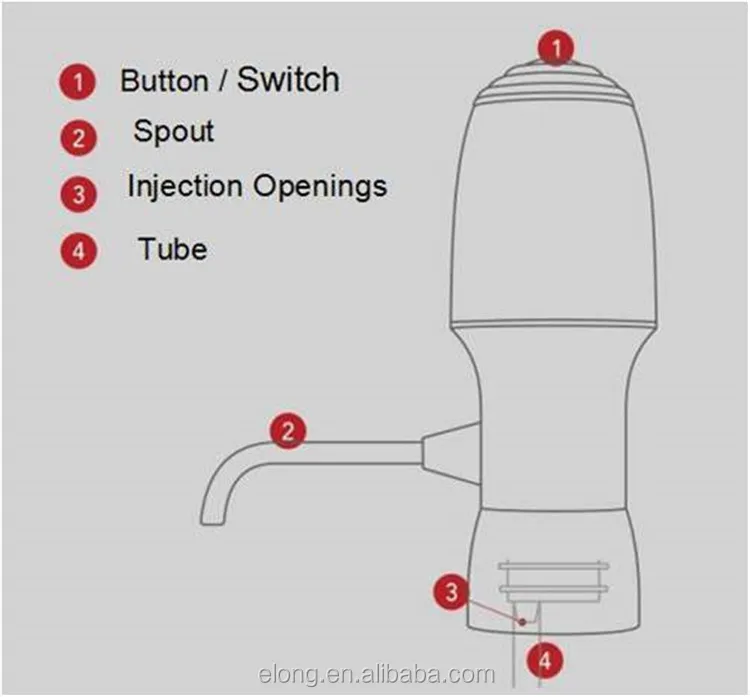 1 Button / Switch
2 Spout
3 Injection Openings
4 Tube

1

2

3

4

elong.en.alibaba.com