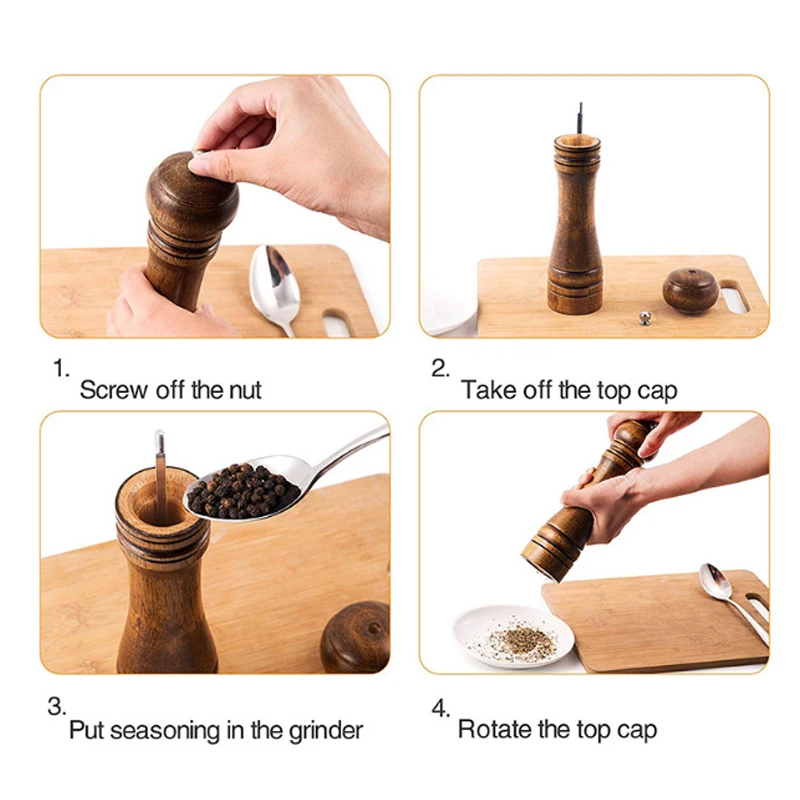 1.
Screw off the nut

2.
Take off the top cap

3.
Put seasoning in the grinder

4.
Rotate the top cap