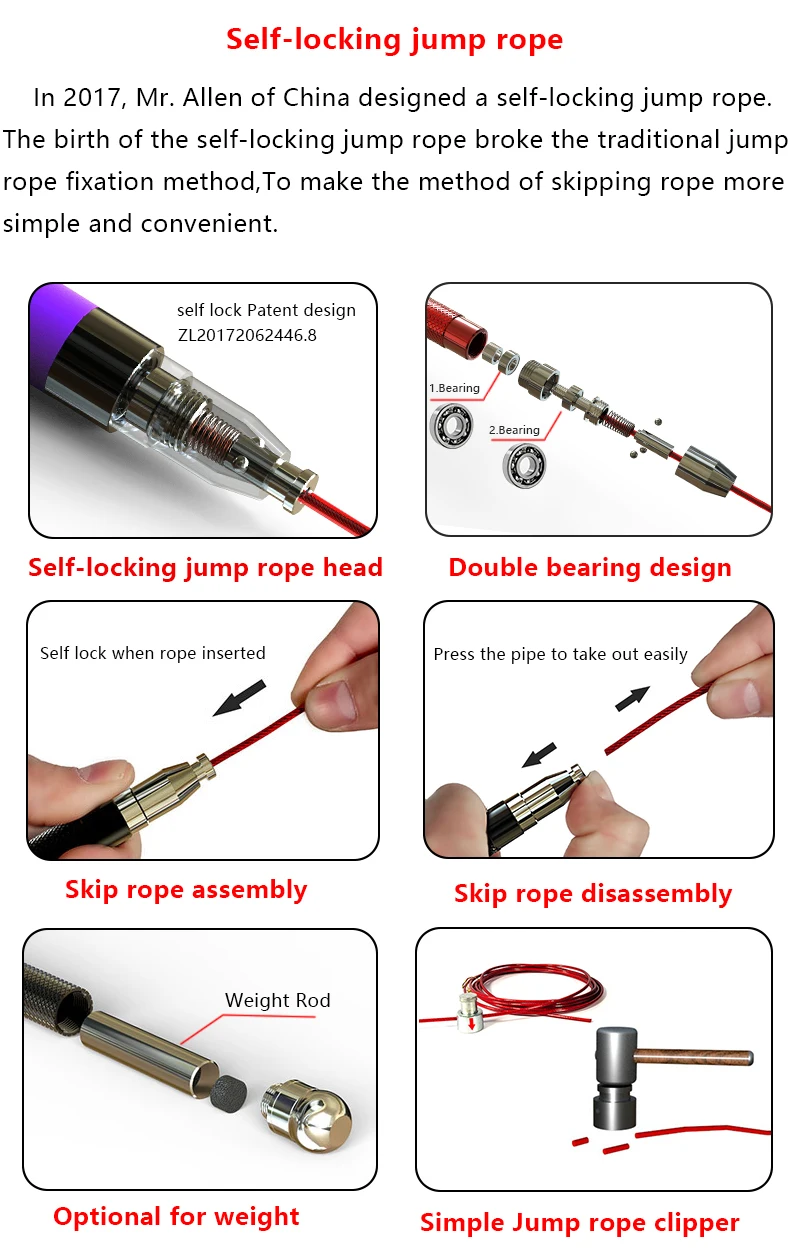 Self-locking jump rope

In 2017, Mr. Allen of China designed a self-locking jump rope. The birth of the self-locking jump rope broke the traditional jump rope fixation method,To make the method of skipping rope more simple and convenient.

self lock Patent design
ZL20172062446.8

Self-locking jump rope head

1.Bearing
2.Bearing

Double bearing design

Self lock when rope inserted

Skip rope assembly

Press the pipe to take out easily

Skip rope disassembly

Weight Rod

Optional for weight

Simple Jump rope clipper