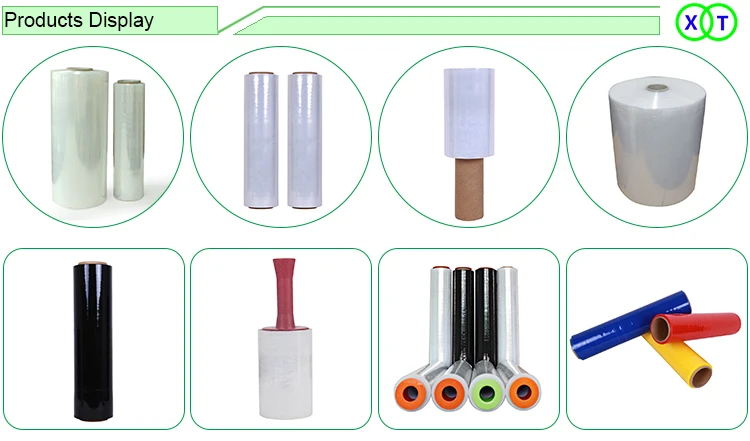 Products Display

X T