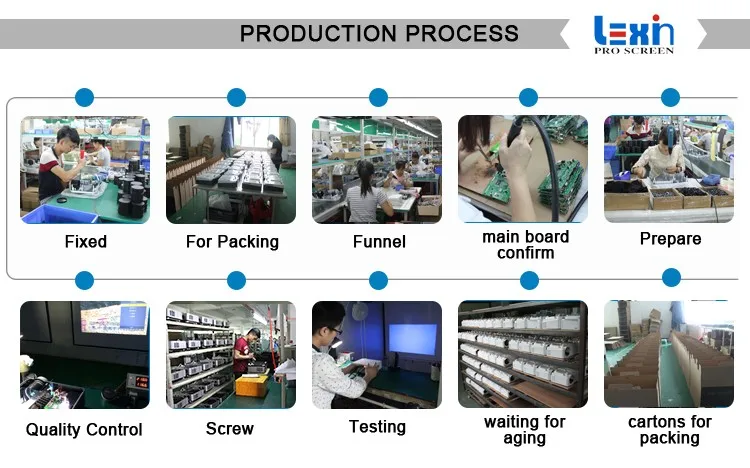 PRODUCTION PROCESS

Lexin
PRO SCREEN

Fixed

For Packing

Funnel

main board confirm

Prepare

Quality Control

Screw

Testing

waiting for aging

cartons for packing