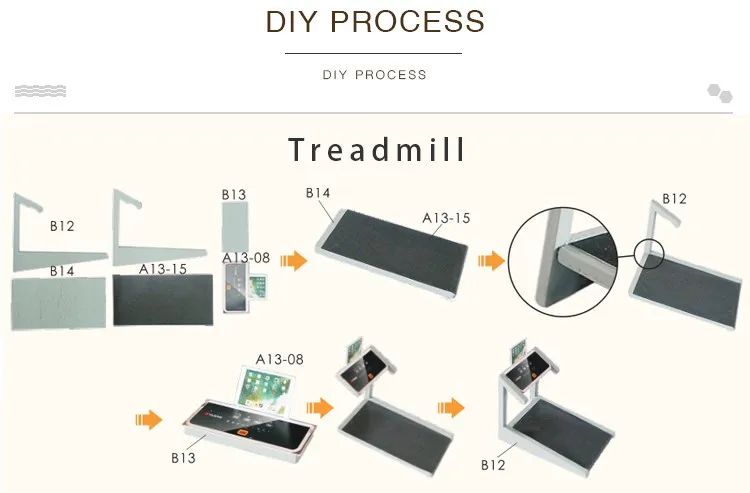 DIY PROCESS

DIY PROCESS

Treadmill

B12

B13

B14

A13-15

A13-08

B14

A13-15

B12

A13-08

B13

B12