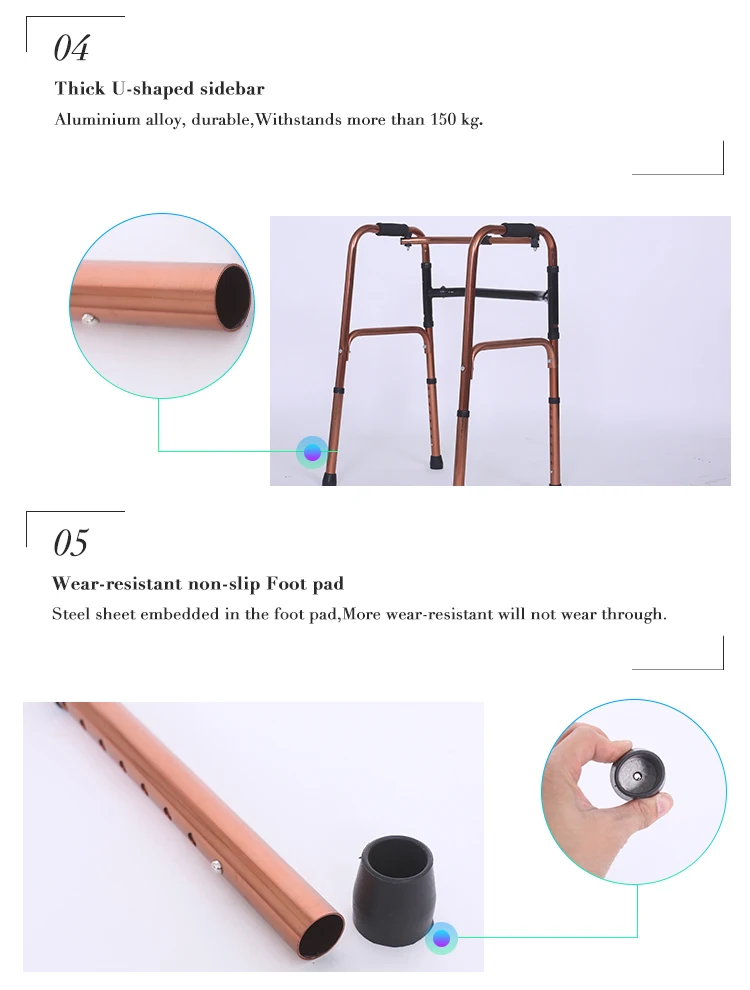 04

Thick U-shaped sidebar

Aluminium alloy, durable,Withstands more than 150 kg.

05

Wear-resistant non-slip Foot pad

Steel sheet embedded in the foot pad,More wear-resistant will not wear through.