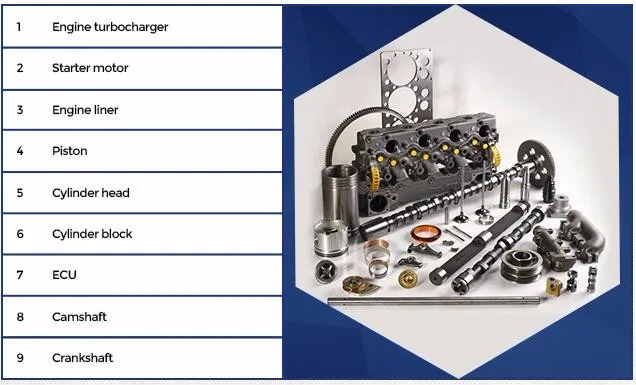 | 1 | Engine turbocharger |
|---|---|
| 2 | Starter motor |
| 3 | Engine liner |
| 4 | Piston |
| 5 | Cylinder head |
| 6 | Cylinder block |
| 7 | ECU |
| 8 | Camshaft |
| 9 | Crankshaft |