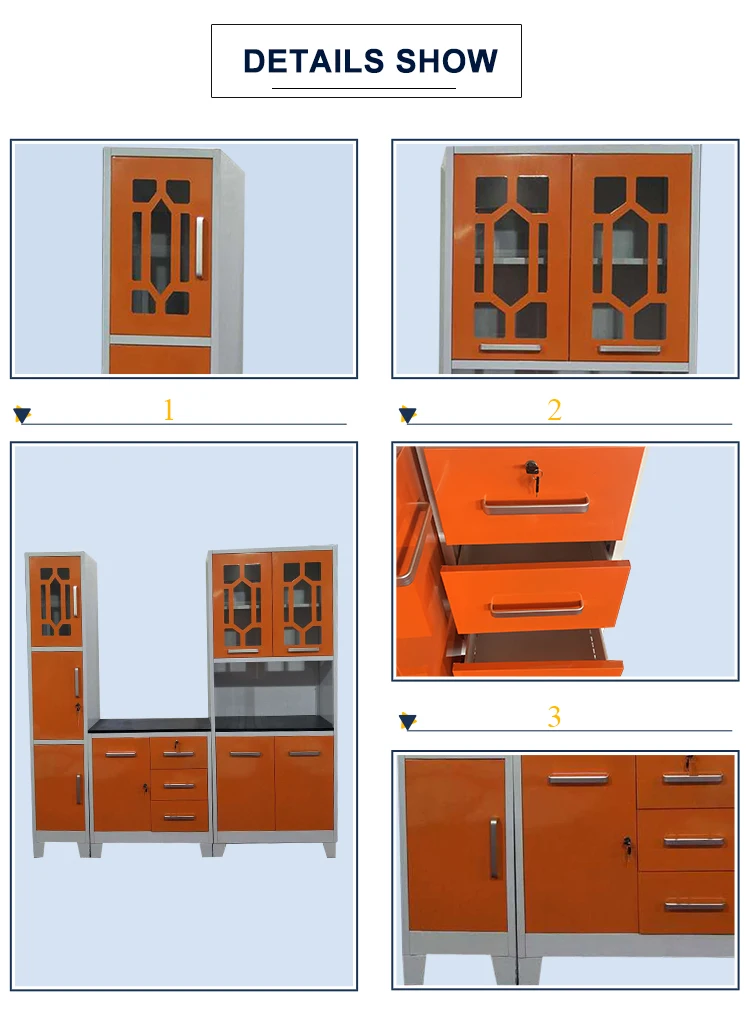 DETAILS SHOW

1

2

3