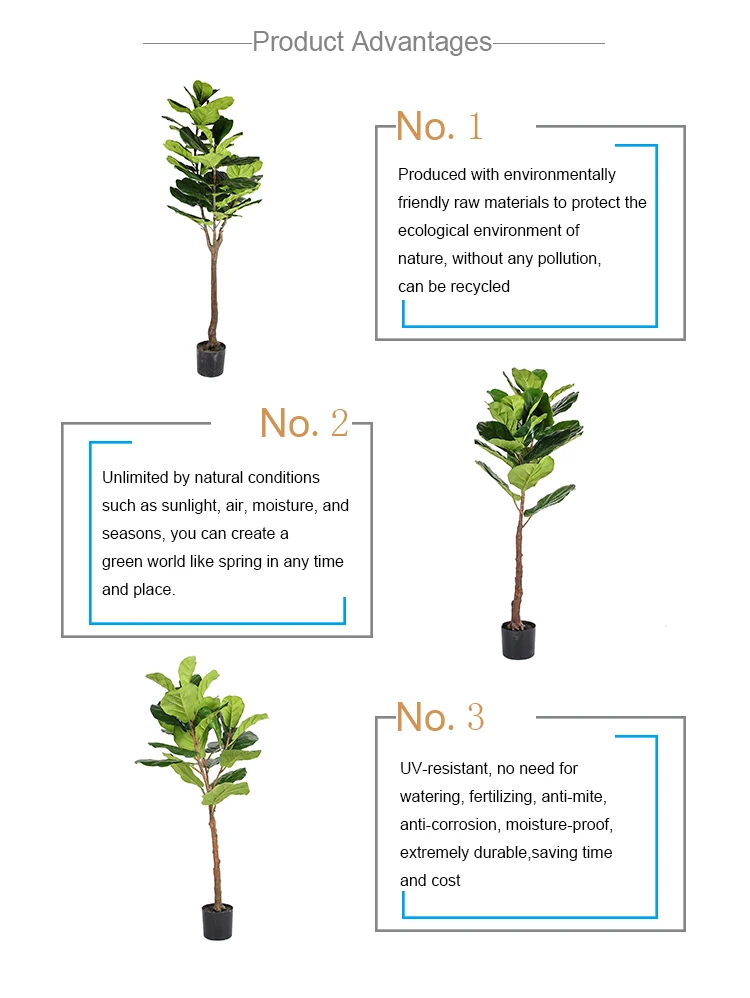 Product Advantages

No. 1

Produced with environmentally friendly raw materials to protect the ecological environment of nature, without any pollution, can be recycled

No. 2

Unlimited by natural conditions such as sunlight, air, moisture, and seasons, you can create a green world like spring in any time and place.

No. 3

UV-resistant, no need for watering, fertilizing, anti-mite, anti-corrosion, moisture-proof, extremely durable,saving time and cost