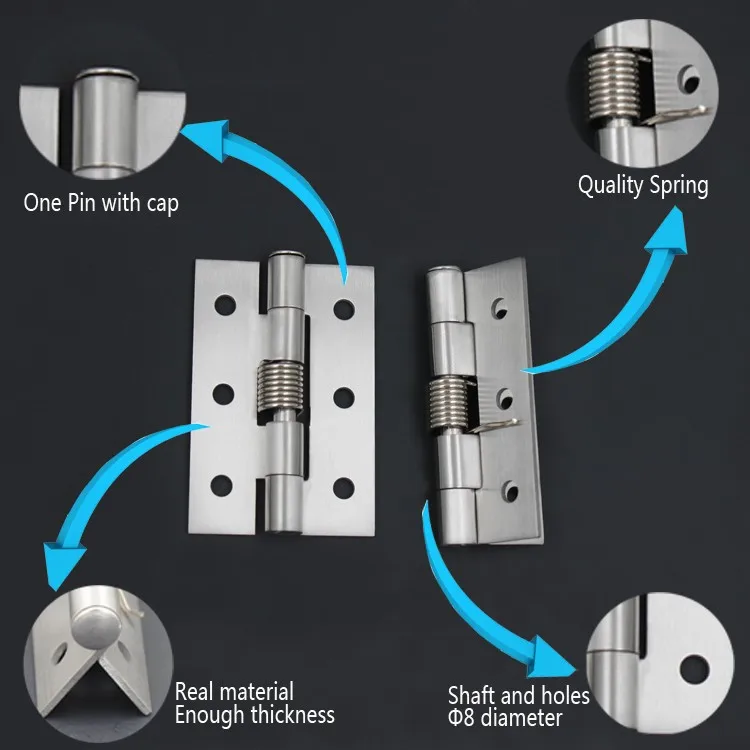 One Pin with cap

Quality Spring

Real material
Enough thickness

Shaft and holes
Φ8 diameter