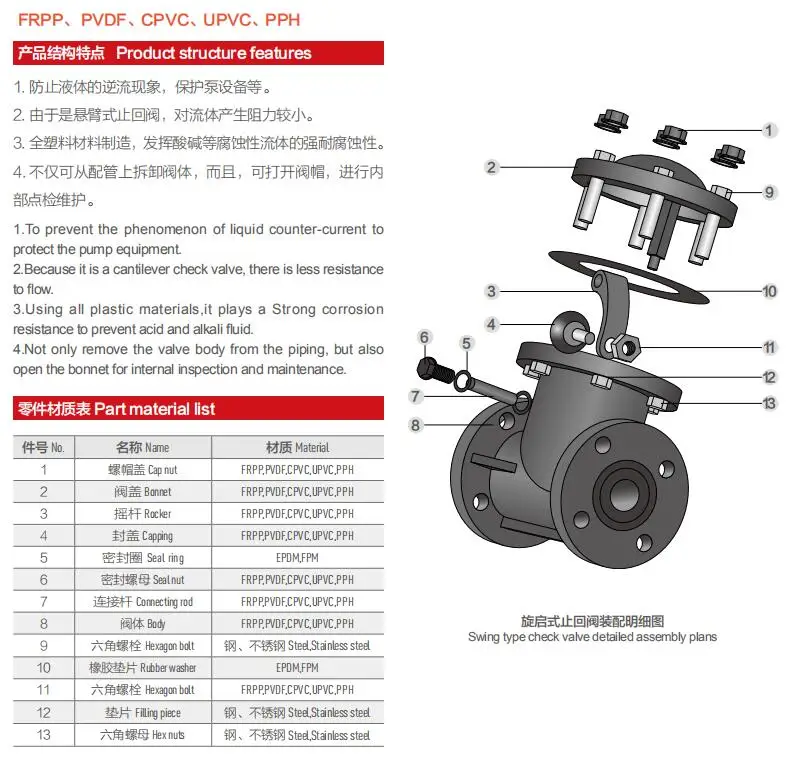 FRPP、PVDF、CPVC、UPVC、PPH

产品结构特点 Product structure features

1. 防止液体的逆流现象，保护泵设备等。

2. 由于是悬臂式止回阀，对流体产生阻力较小。

3. 全塑料材料制造，发挥酸碱等腐蚀性流体的强耐腐蚀性。

4. 不仅可从配管上拆卸阀体，而且，可打开阀帽，进行内部点检维护。

1.To prevent the phenomenon of liquid counter-current to protect the pump equipment.
2.Because it is a cantilever check valve, there is less resistance to flow.
3.Using all plastic materials,it plays a Strong corrosion resistance to prevent acid and alkali fluid.
4.Not only remove the valve body from the piping, but also open the bonnet for internal inspection and maintenance.

零件材质表 Part material list

| 件号 No. | 名称 Name | 材质 Material |
|---|---|---|
| 1 | 螺帽盖 Cap nut | FRPP,PVDF,CPVC,UPVC,PPH |
| 2 | 阀盖 Bonnet | FRPP,PVDF,CPVC,UPVC,PPH |
| 3 | 摇杆 Rocker | FRPP,PVDF,CPVC,UPVC,PPH |
| 4 | 封盖 Capping | FRPP,PVDF,CPVC,UPVC,PPH |
| 5 | 密封圈 Seal ring | EPDM,FPM |
| 6 | 密封螺母 Seal nut | FRPP,PVDF,CPVC,UPVC,PPH |
| 7 | 连接杆 Connecting rod | FRPP,PVDF,CPVC,UPVC,PPH |
| 8 | 阀体 Body | FRPP,PVDF,CPVC,UPVC,PPH |
| 9 | 六角螺栓 Hexagon bolt | 钢、不锈钢 Steel,Stainless steel |
| 10 | 橡胶垫片 Rubber washer | EPDM,FPM |
| 11 | 六角螺栓 Hexagon bolt | FRPP,PVDF,CPVC,UPVC,PPH |
| 12 | 垫片 Filling piece | 钢、不锈钢 Steel,Stainless steel |
| 13 | 六角螺母 Hex nuts | 钢、不锈钢 Steel,Stainless steel |

1
2
9
3
10
4
6
5
11
12
7
13
8

旋启式止回阀装配明细图
Swing type check valve detailed assembly plans