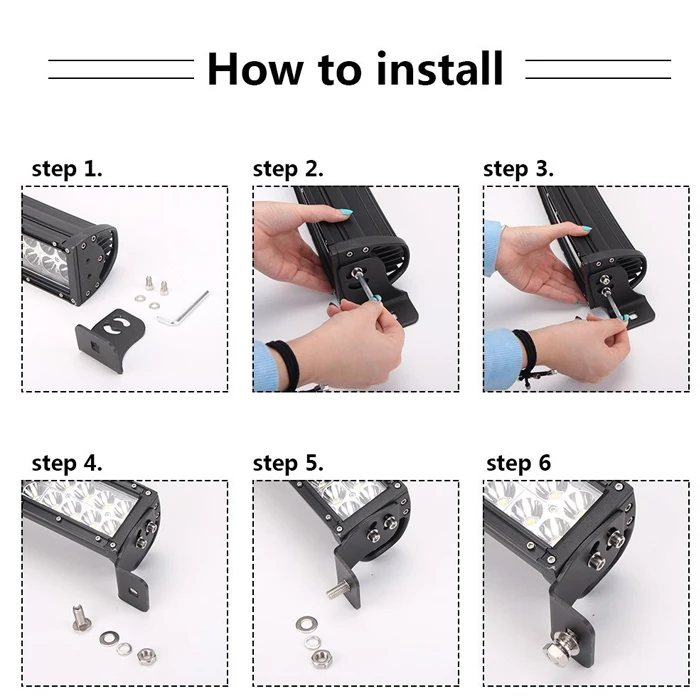 How to install

step 1.

step 2.

step 3.

step 4.

step 5.

step 6