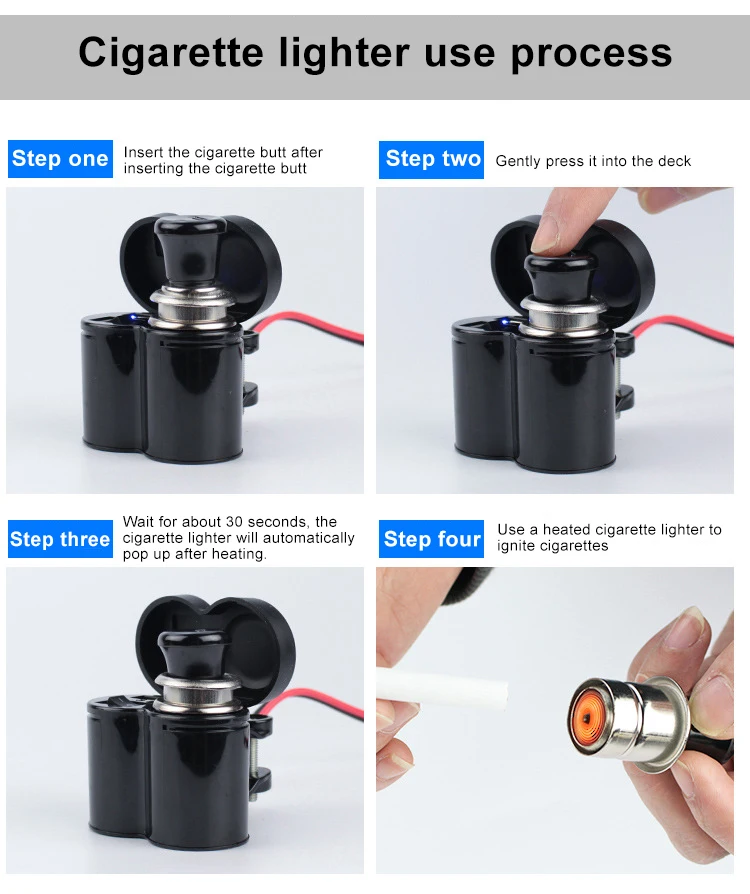 Cigarette lighter use process

Step one Insert the cigarette butt after inserting the cigarette butt

Step two Gently press it into the deck

Step three Wait for about 30 seconds, the cigarette lighter will automatically pop up after heating.

Step four Use a heated cigarette lighter to ignite cigarettes