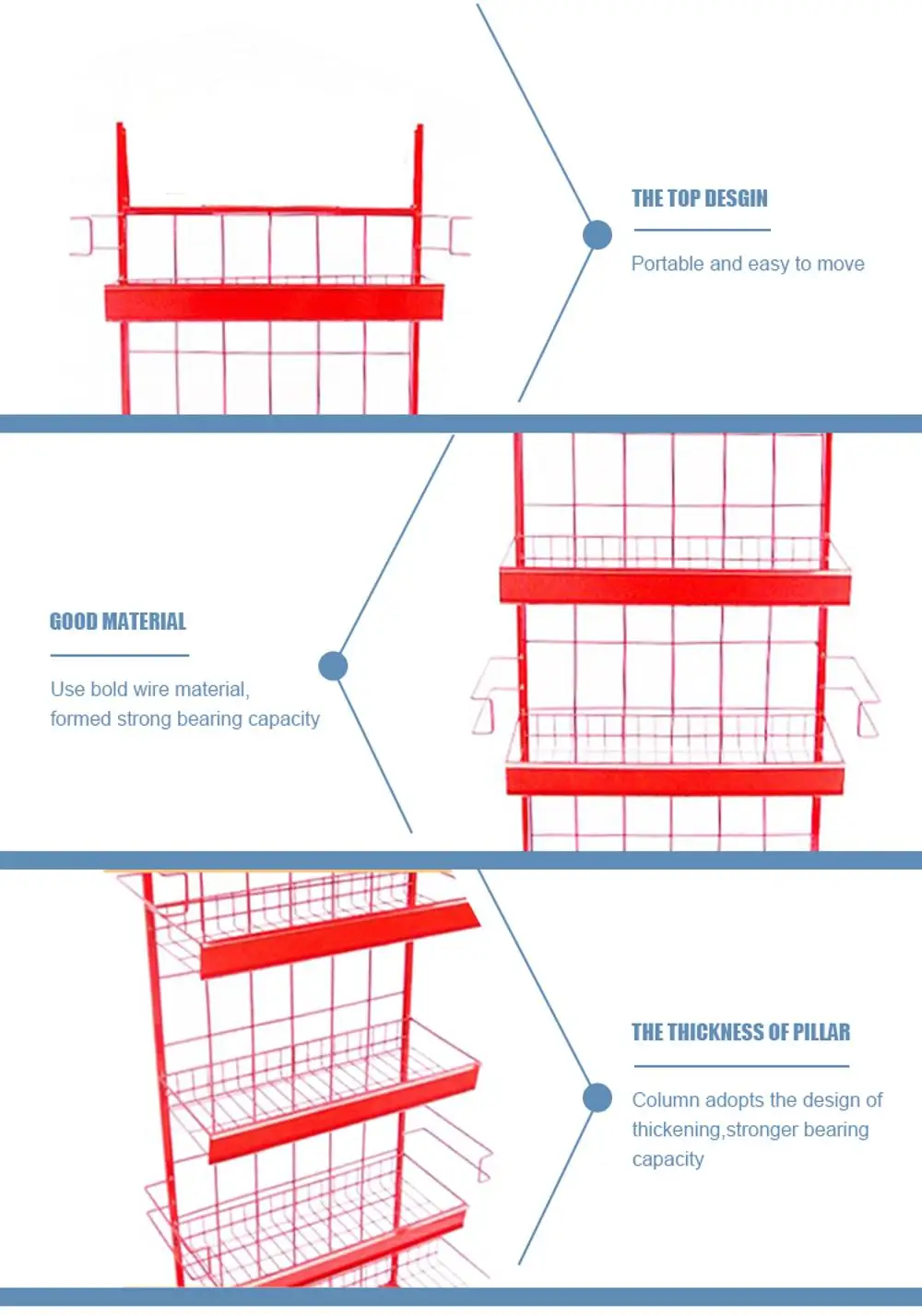 THE TOP DESGIN

Portable and easy to move

GOOD MATERIAL

Use bold wire material, formed strong bearing capacity

THE THICKNESS OF PILLAR

Column adopts the design of thickening,stronger bearing capacity