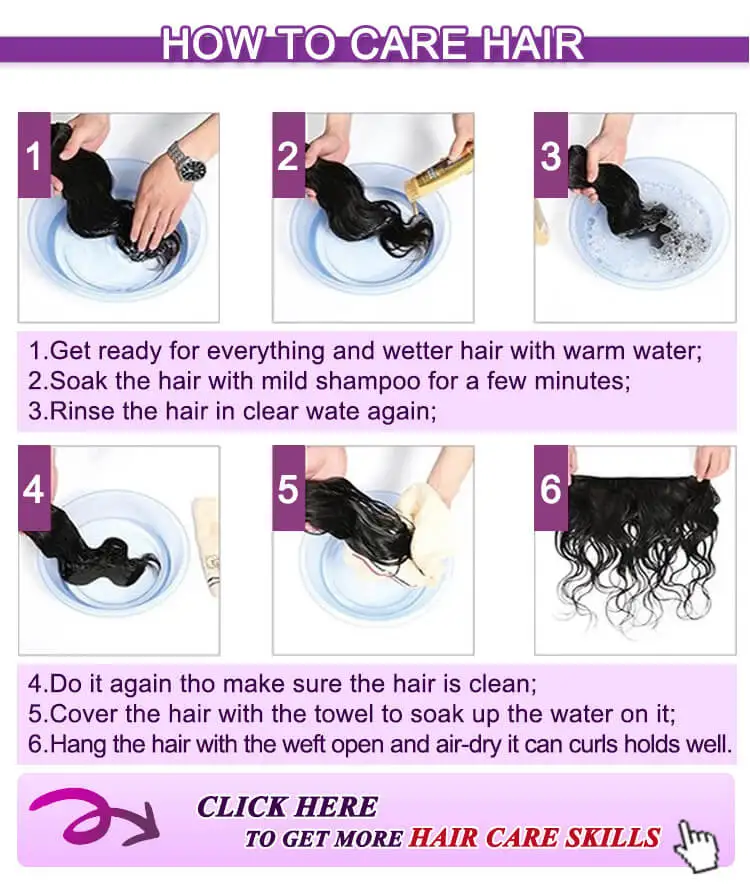 HOW TO CARE HAIR

1

2

3

1.Get ready for everything and wetter hair with warm water;
2.Soak the hair with mild shampoo for a few minutes;
3.Rinse the hair in clear wate again;

4

5

6

4.Do it again tho make sure the hair is clean;
5.Cover the hair with the towel to soak up the water on it;
6.Hang the hair with the weft open and air-dry it can curls holds well.

CLICK HERE
TO GET MORE HAIR CARE SKILLS