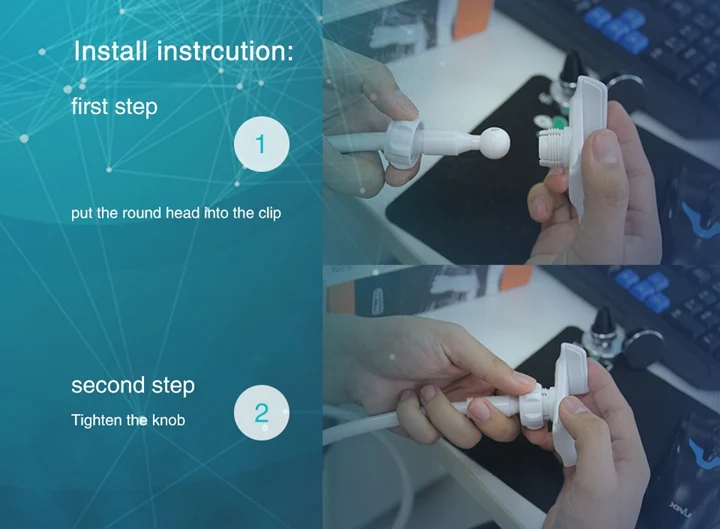 Install instrcution:

first step

1

put the round head into the clip

second step

Tighten the knob

2