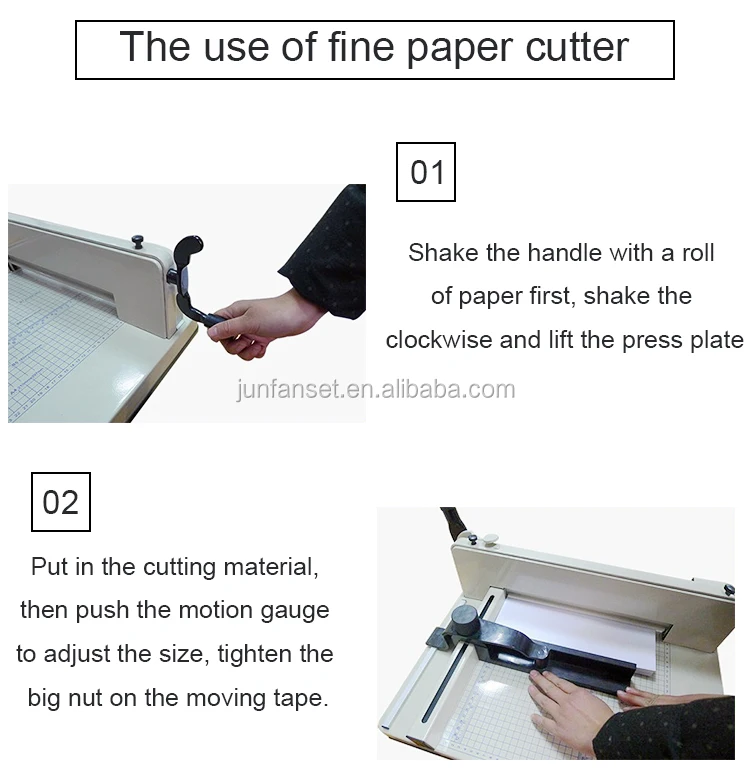 The use of fine paper cutter

01

Shake the handle with a roll of paper first, shake the clockwise and lift the press plate

junfanset.en.alibaba.com

02

Put in the cutting material, then push the motion gauge to adjust the size, tighten the big nut on the moving tape.