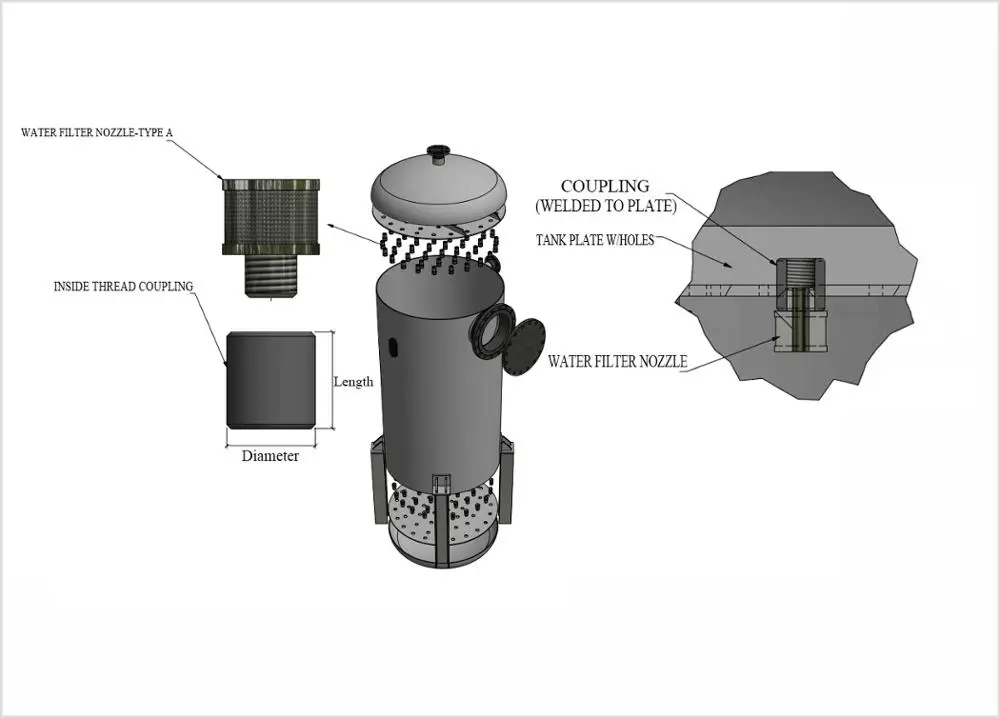 WATER FILTER NOZZLE-TYPE A

INSIDE THREAD COUPLING

Length

Diameter

COUPLING
(WELDED TO PLATE)

TANK PLATE W/HOLES

WATER FILTER NOZZLE