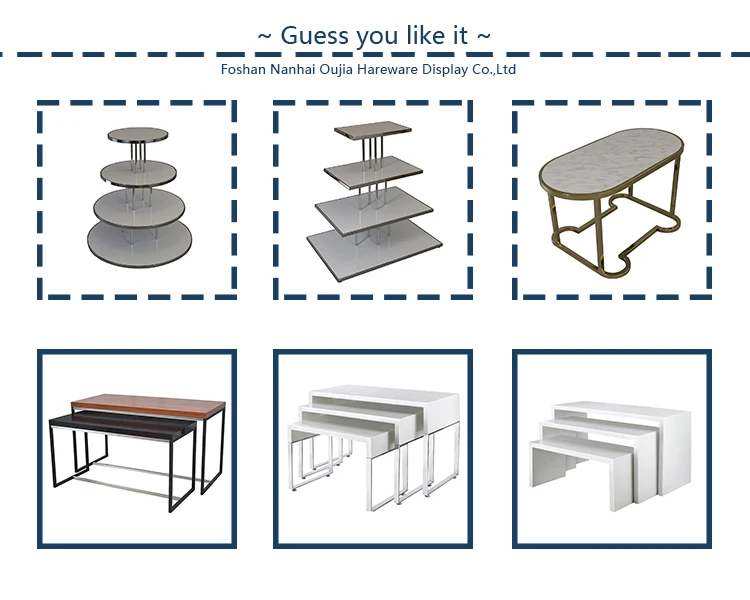 ~ Guess you like it ~

Foshan Nanhai Oujia Hareware Display Co.,Ltd