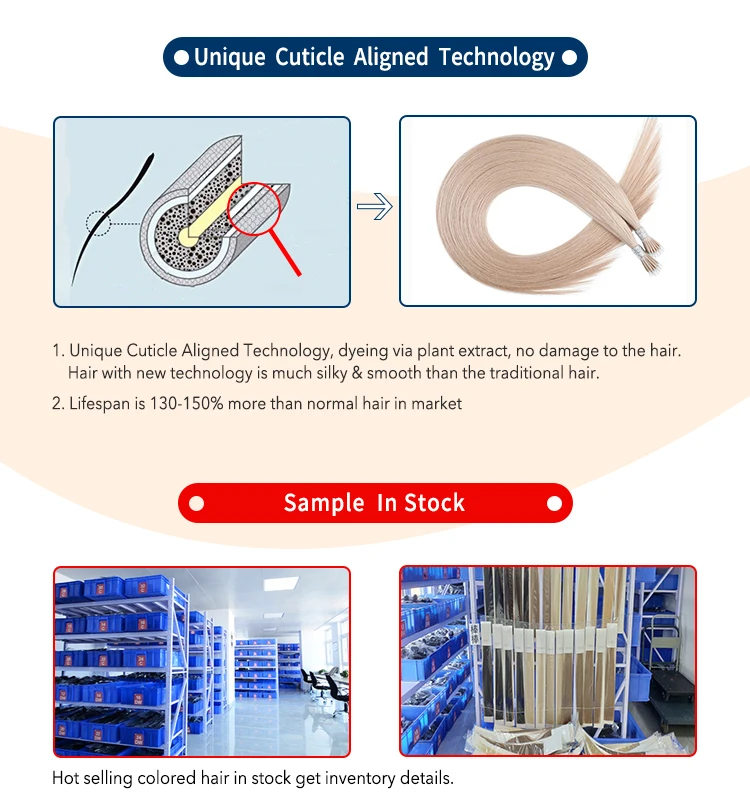 Unique Cuticle Aligned Technology

1. Unique Cuticle Aligned Technology, dyeing via plant extract, no damage to the hair. Hair with new technology is much silky & smooth than the traditional hair.

2. Lifespan is 130-150% more than normal hair in market

Sample In Stock

Hot selling colored hair in stock get inventory details.