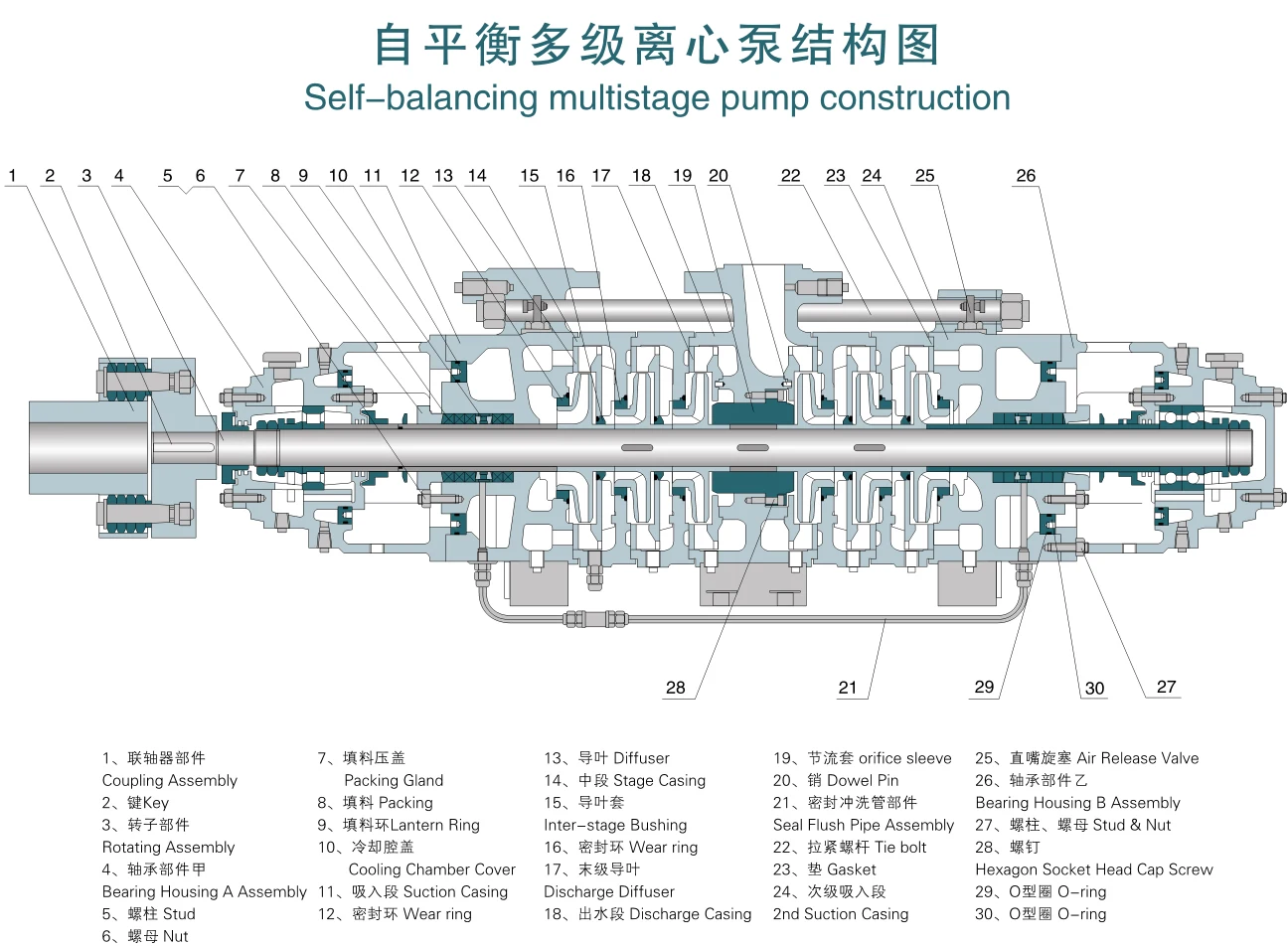 自平衡多级离心泵结构图
Self-balancing multistage pump construction

1 2 3 4 5 6 7 8 9 10 11 12 13 14 15 16 17 18 19 20 22 23 24 25 26

28 21 29 30 27

1、联轴器部件
Coupling Assembly
2、键Key
3、转子部件
Rotating Assembly
4、轴承部件甲
Bearing Housing A Assembly
5、螺柱 Stud
6、螺母 Nut

7、填料压盖
Packing Gland
8、填料 Packing
9、填料环Lantern Ring
10、冷却腔盖
Cooling Chamber Cover
11、吸入段 Suction Casing
12、密封环 Wear ring

13、导叶 Diffuser
14、中段 Stage Casing
15、导叶套
Inter-stage Bushing
16、密封环 Wear ring
17、末级导叶
Discharge Diffuser
18、出水段 Discharge Casing

19、节流套 orifice sleeve
20、销 Dowel Pin
21、密封冲洗管部件
Seal Flush Pipe Assembly
22、拉紧螺杆 Tie bolt
23、垫 Gasket
24、次级吸入段
2nd Suction Casing

25、直嘴旋塞 Air Release Valve
26、轴承部件乙
Bearing Housing B Assembly
27、螺柱、螺母 Stud & Nut
28、螺钉
Hexagon Socket Head Cap Screw
29、O型圈 O-ring
30、O型圈 O-ring