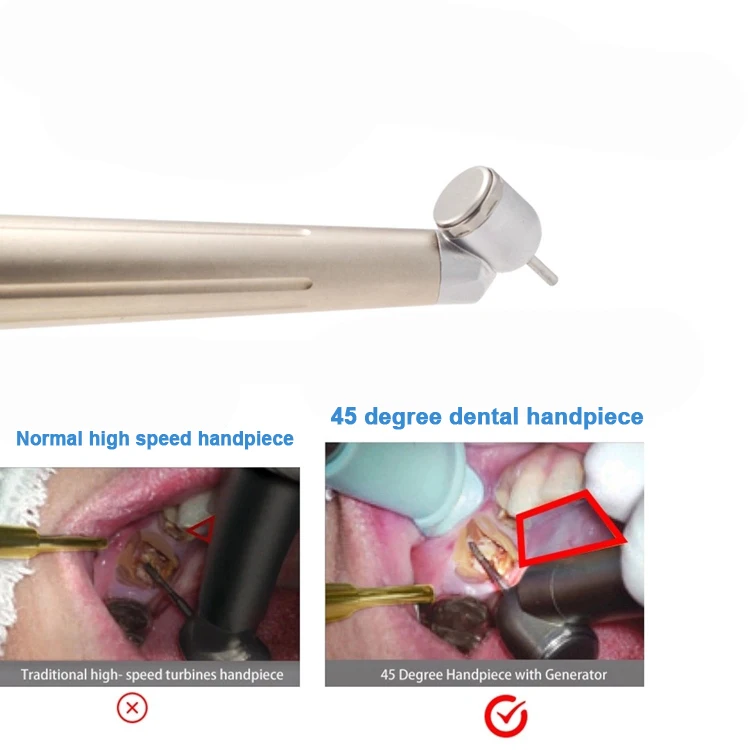 Normal high speed handpiece

Traditional high- speed turbines handpiece

45 degree dental handpiece

45 Degree Handpiece with Generator