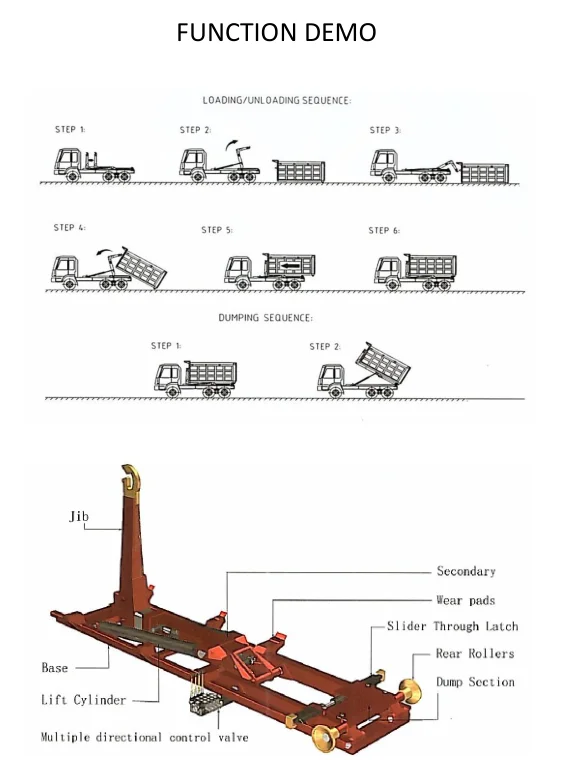 FUNCTION DEMO

LOADING/UNLOADING SEQUENCE:

STEP 1: STEP 2: STEP 3:

STEP 4: STEP 5: STEP 6:

DUMPING SEQUENCE:

STEP 1: STEP 2:

Jib

Secondary

Wear pads

Slider Through Latch

Rear Rollers

Dump Section

Base

Lift Cylinder

Multiple directional control valve