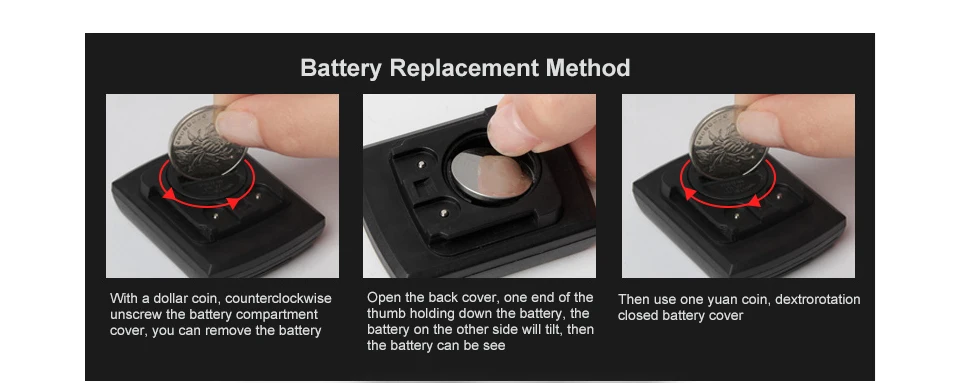 Battery Replacement Method

With a dollar coin, counterclockwise unscrew the battery compartment cover, you can remove the battery

Open the back cover, one end of the thumb holding down the battery, the battery on the other side will tilt, then the battery can be see

Then use one yuan coin, dextrorotation closed battery cover