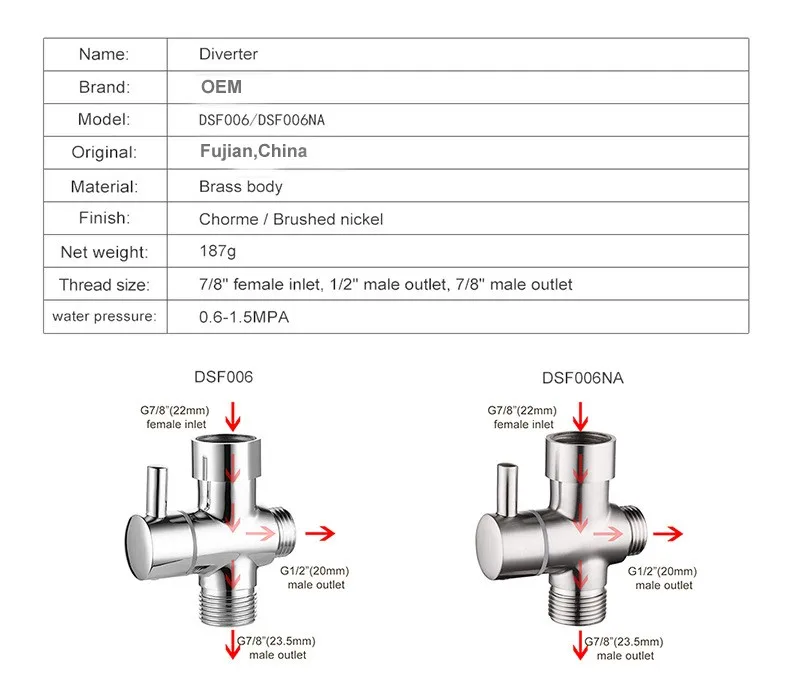 | Name: | Diverter |
|---|---|
| Brand: | OEM |
| Model: | DSF006/DSF006NA |
| Original: | Fujian,China |
| Material: | Brass body |
| Finish: | Chorme / Brushed nickel |
| Net weight: | 187g |
| Thread size: | 7/8" female inlet, 1/2" male outlet, 7/8" male outlet |
| water pressure: | 0.6-1.5MPA |

DSF006

G7/8"(22mm) female inlet

G1/2"(20mm) male outlet

G7/8"(23.5mm) male outlet

DSF006NA

G7/8"(22mm) female inlet

G1/2"(20mm) male outlet

G7/8"(23.5mm) male outlet