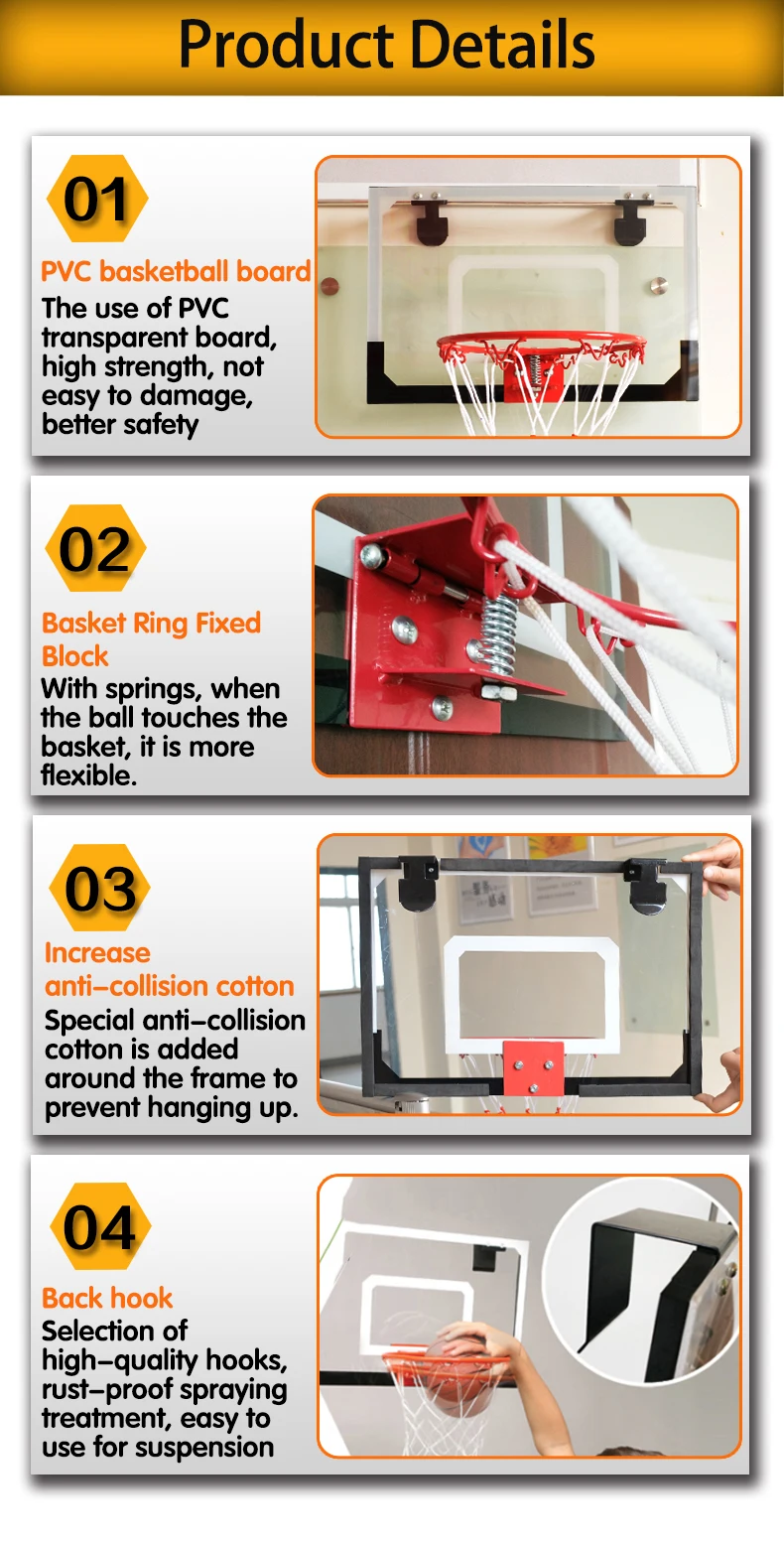 Product Details

01

PVC basketball board

The use of PVC transparent board, high strength, not easy to damage, better safety

02

Basket Ring Fixed Block

With springs, when the ball touches the basket, it is more flexible.

03

Increase anti-collision cotton

Special anti-collision cotton is added around the frame to prevent hanging up.

04

Back hook

Selection of high-quality hooks, rust-proof spraying treatment, easy to use for suspension