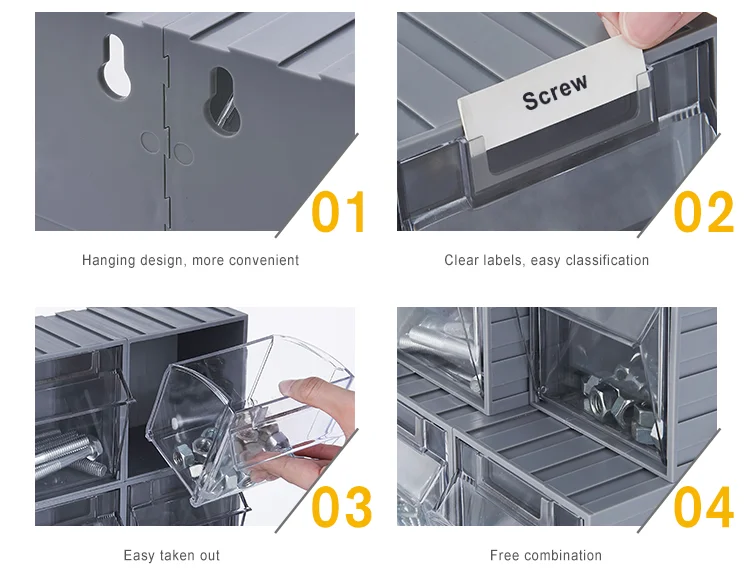 01

Hanging design, more convenient

Screw

02

Clear labels, easy classification

03

Easy taken out

04

Free combination