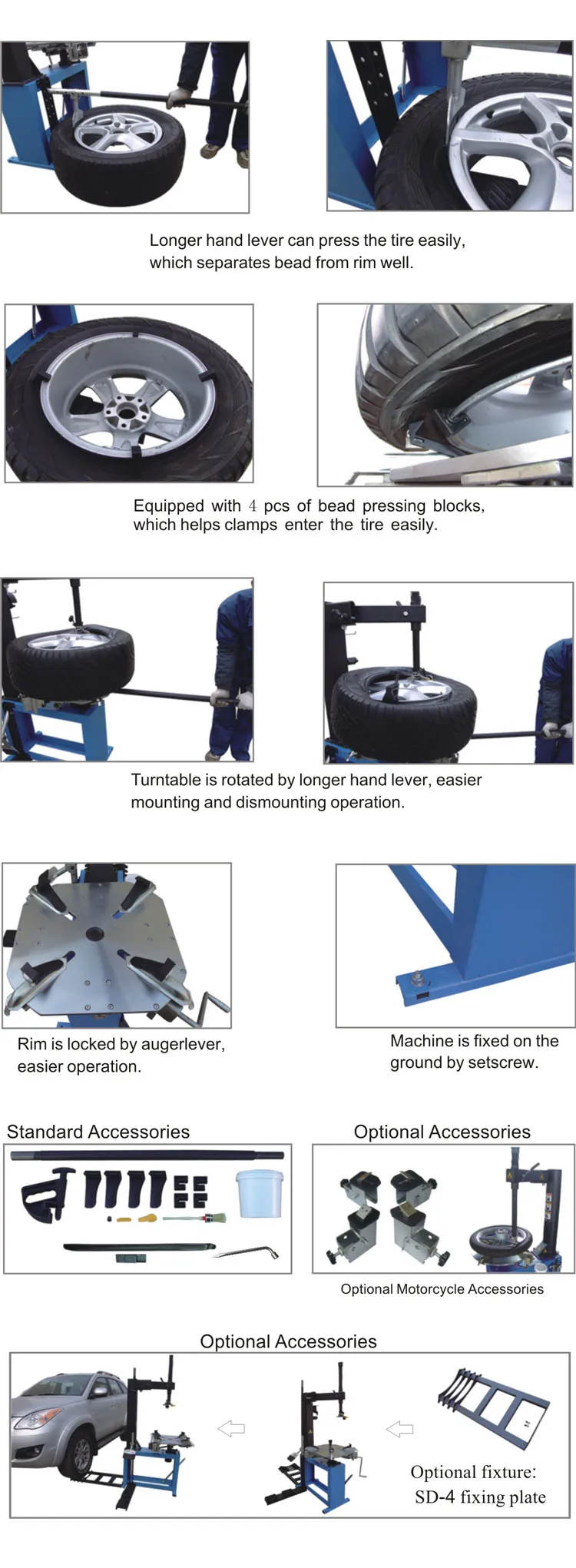 Longer hand lever can press the tire easily, which separates bead from rim well.

Equipped with 4 pcs of bead pressing blocks, which helps clamps enter the tire easily.

Turntable is rotated by longer hand lever, easier mounting and dismounting operation.

Rim is locked by augerlever, easier operation.

Machine is fixed on the ground by setscrew.

Standard Accessories

Optional Accessories

Optional Motorcycle Accessories

Optional Accessories

Optional fixture: SD-4 fixing plate