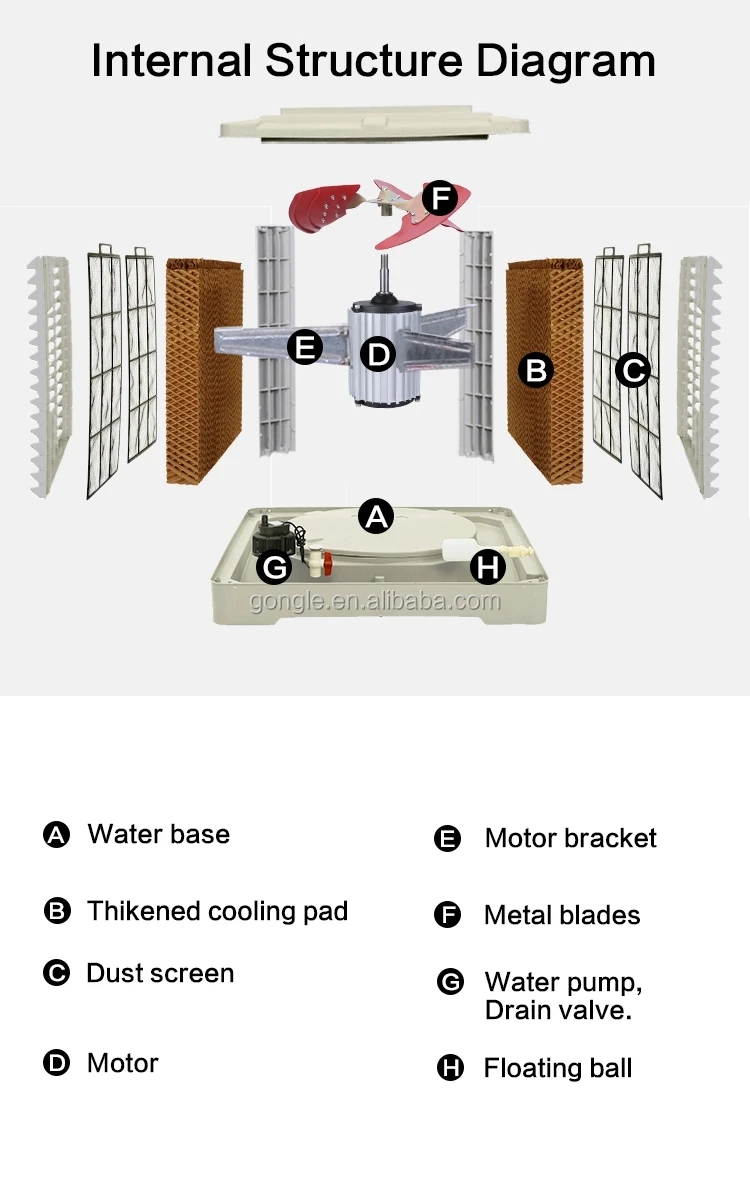 Internal Structure Diagram

F

E D

B C

A

G H

gongle.en.alibaba.com

A Water base

B Thikened cooling pad

C Dust screen

D Motor

E Motor bracket

F Metal blades

G Water pump, Drain valve.

H Floating ball