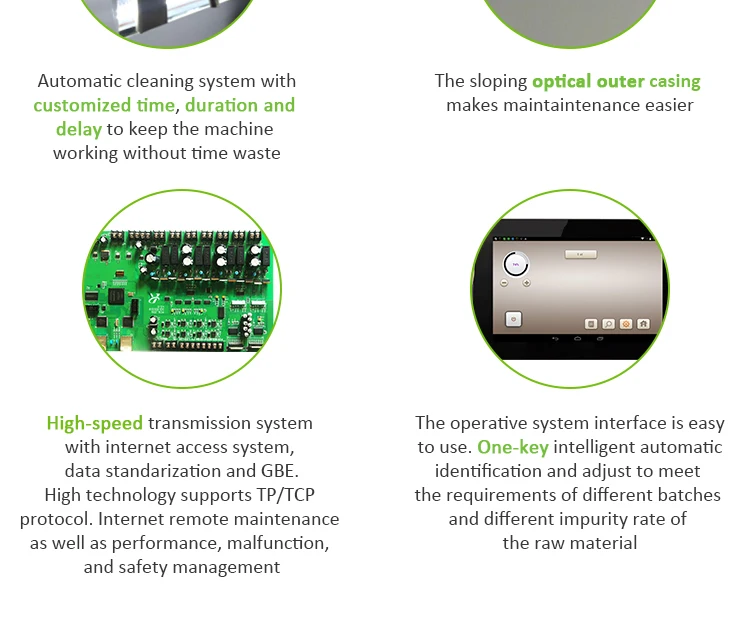 Automatic cleaning system with customized time, duration and delay to keep the machine working without time waste

The sloping optical outer casing makes maintaintenance easier

High-speed transmission system with internet access system, data standarization and GBE. High technology supports TP/TCP protocol. Internet remote maintenance as well as performance, malfunction, and safety management

The operative system interface is easy to use. One-key intelligent automatic identification and adjust to meet the requirements of different batches and different impurity rate of the raw material