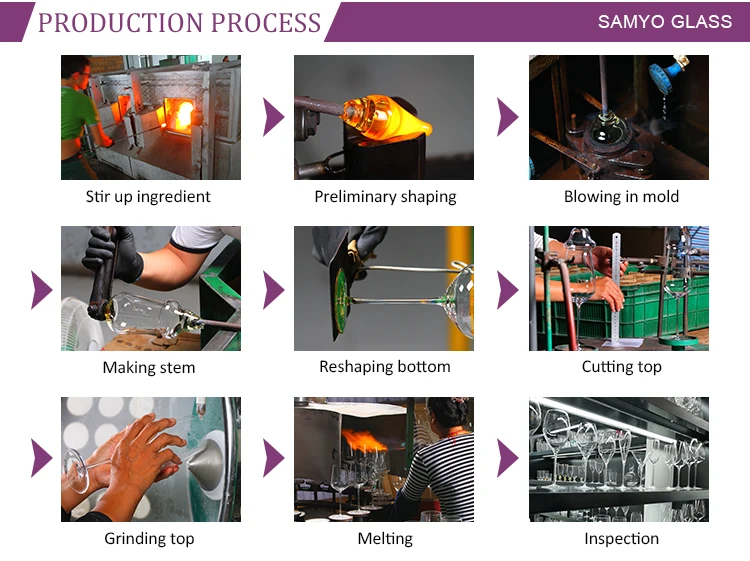 PRODUCTION PROCESS

SAMYO GLASS

Stir up ingredient

Preliminary shaping

Blowing in mold

Making stem

Reshaping bottom

Cutting top

Grinding top

Melting

Inspection