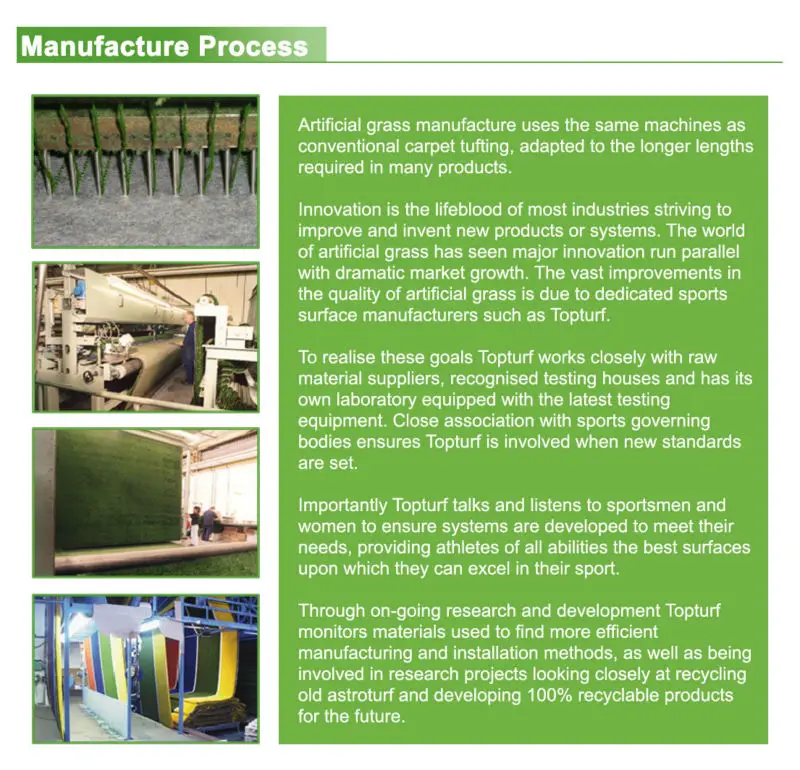 Manufacture Process

Artificial grass manufacture uses the same machines as conventional carpet tufting, adapted to the longer lengths required in many products.

Innovation is the lifeblood of most industries striving to improve and invent new products or systems. The world of artificial grass has seen major innovation run parallel with dramatic market growth. The vast improvements in the quality of artificial grass is due to dedicated sports surface manufacturers such as Topturf.

To realise these goals Topturf works closely with raw material suppliers, recognised testing houses and has its own laboratory equipped with the latest testing equipment. Close association with sports governing bodies ensures Topturf is involved when new standards are set.

Importantly Topturf talks and listens to sportsmen and women to ensure systems are developed to meet their needs, providing athletes of all abilities the best surfaces upon which they can excel in their sport.

Through on-going research and development Topturf monitors materials used to find more efficient manufacturing and installation methods, as well as being involved in research projects looking closely at recycling old astroturf and developing 100% recyclable products for the future.