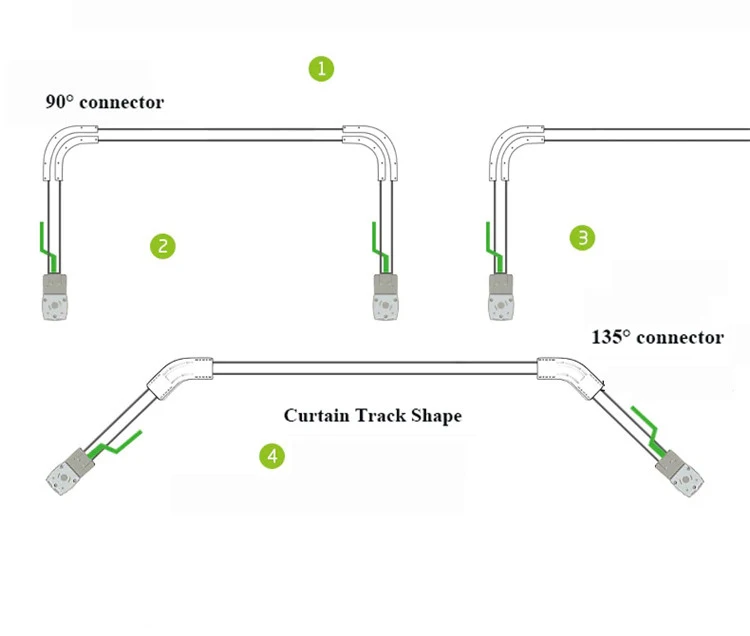 1

90° connector

2

3

135° connector

Curtain Track Shape

4