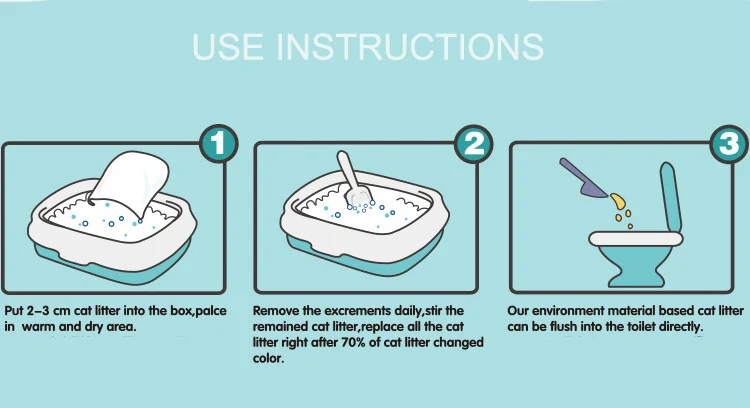 USE INSTRUCTIONS

1

Put 2–3 cm cat litter into the box,palce in warm and dry area.

2

Remove the excrements daily,stir the remained cat litter,replace all the cat litter right after 70% of cat litter changed color.

3

Our environment material based cat litter can be flush into the toilet directly.