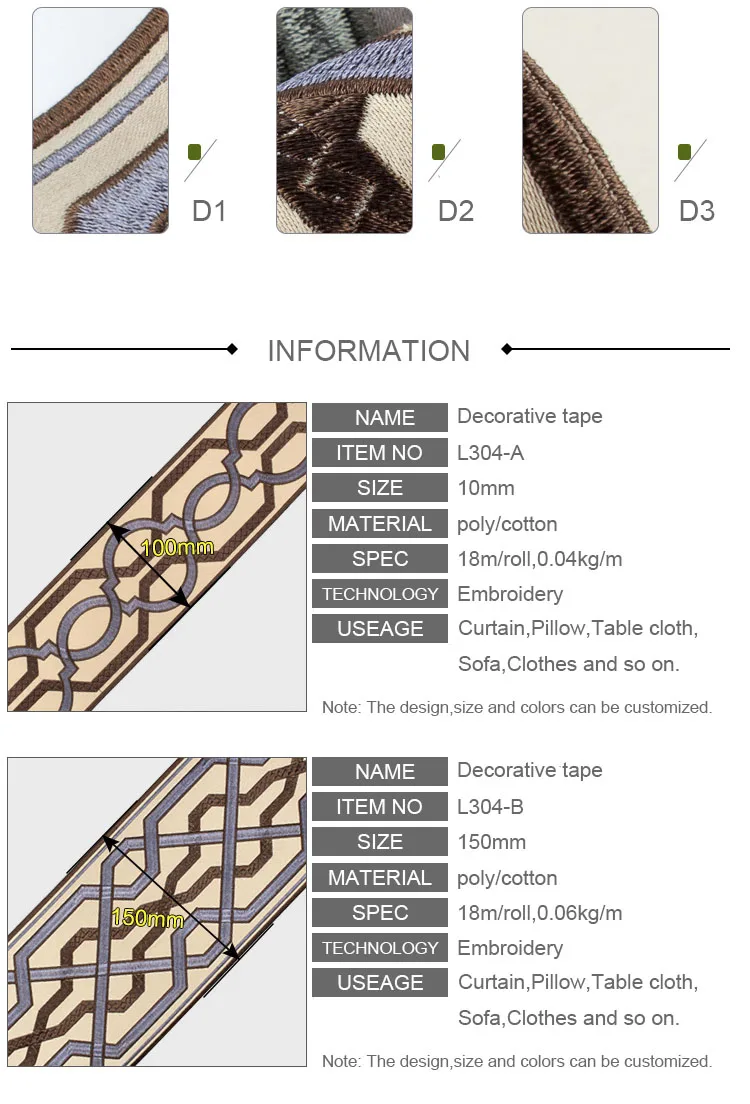 D1

D2

D3

INFORMATION

100mm

| NAME | Decorative tape |
|---|---|
| ITEM NO | L304-A |
| SIZE | 10mm |
| MATERIAL | poly/cotton |
| SPEC | 18m/roll,0.04kg/m |
| TECHNOLOGY | Embroidery |
| USEAGE | Curtain,Pillow,Table cloth, Sofa,Clothes and so on. |

Note: The design,size and colors can be customized.

150mm

| NAME | Decorative tape |
|---|---|
| ITEM NO | L304-B |
| SIZE | 150mm |
| MATERIAL | poly/cotton |
| SPEC | 18m/roll,0.06kg/m |
| TECHNOLOGY | Embroidery |
| USEAGE | Curtain,Pillow,Table cloth, Sofa,Clothes and so on. |

Note: The design,size and colors can be customized.